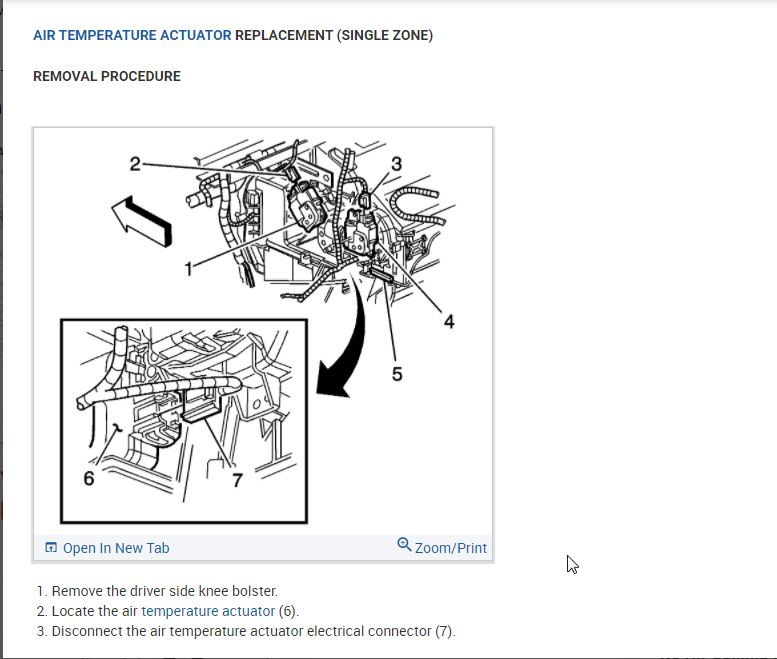 AIR TEMPERATURE ACTUATOR REPLACEMENT (SINGLE ZONE)

REMOVAL PROCEDURE

2
3
1
4
5
6
7

Open In New Tab
Zoom/Print

1. Remove the driver side knee bolster.
2. Locate the air temperature actuator (6).
3. Disconnect the air temperature actuator electrical connector (7).