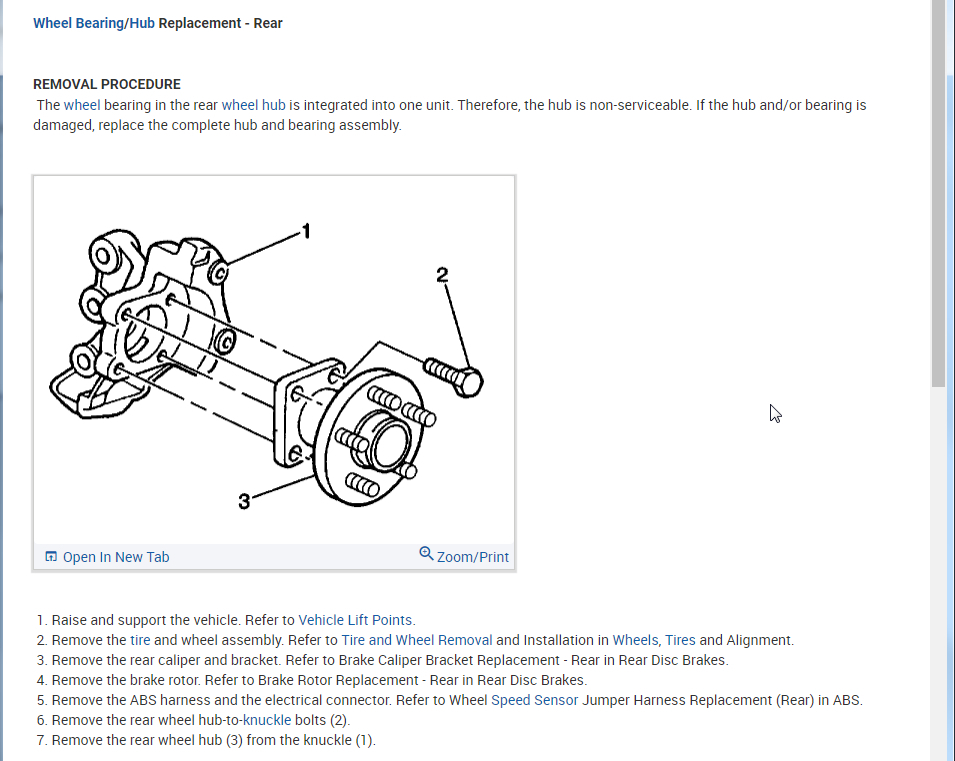 Wheel Bearing/Hub Replacement - Rear

REMOVAL PROCEDURE
The wheel bearing in the rear wheel hub is integrated into one unit. Therefore, the hub is non-serviceable. If the hub and/or bearing is damaged, replace the complete hub and bearing assembly.

1
2
3

Open In New Tab
Zoom/Print

1. Raise and support the vehicle. Refer to Vehicle Lift Points.
2. Remove the tire and wheel assembly. Refer to Tire and Wheel Removal and Installation in Wheels, Tires and Alignment.
3. Remove the rear caliper and bracket. Refer to Brake Caliper Bracket Replacement - Rear in Rear Disc Brakes.
4. Remove the brake rotor. Refer to Brake Rotor Replacement - Rear in Rear Disc Brakes.
5. Remove the ABS harness and the electrical connector. Refer to Wheel Speed Sensor Jumper Harness Replacement (Rear) in ABS.
6. Remove the rear wheel hub-to-knuckle bolts (2).
7. Remove the rear wheel hub (3) from the knuckle (1).