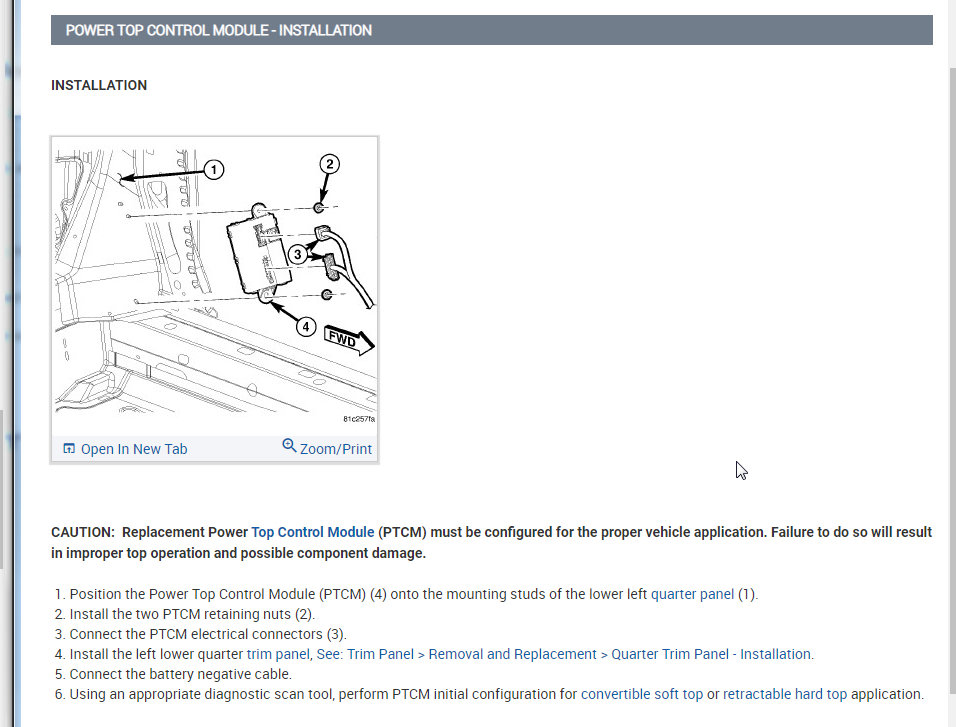 POWER TOP CONTROL MODULE - INSTALLATION

INSTALLATION

1

2

3

4

FWD

81c257fa

Open In New Tab

Zoom/Print

CAUTION: Replacement Power Top Control Module (PTCM) must be configured for the proper vehicle application. Failure to do so will result in improper top operation and possible component damage.

1. Position the Power Top Control Module (PTCM) (4) onto the mounting studs of the lower left quarter panel (1).
2. Install the two PTCM retaining nuts (2).
3. Connect the PTCM electrical connectors (3).
4. Install the left lower quarter trim panel, See: Trim Panel > Removal and Replacement > Quarter Trim Panel - Installation.
5. Connect the battery negative cable.
6. Using an appropriate diagnostic scan tool, perform PTCM initial configuration for convertible soft top or retractable hard top application.