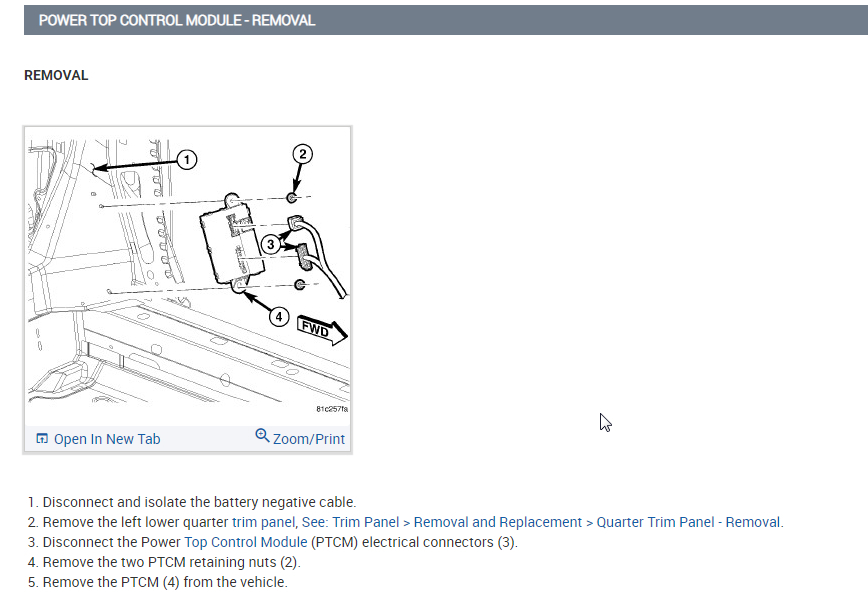 POWER TOP CONTROL MODULE - REMOVAL

REMOVAL

1
2
3
4
FWD
81c257fa

Open In New Tab
Zoom/Print

1. Disconnect and isolate the battery negative cable.
2. Remove the left lower quarter trim panel, See: Trim Panel > Removal and Replacement > Quarter Trim Panel - Removal.
3. Disconnect the Power Top Control Module (PTCM) electrical connectors (3).
4. Remove the two PTCM retaining nuts (2).
5. Remove the PTCM (4) from the vehicle.