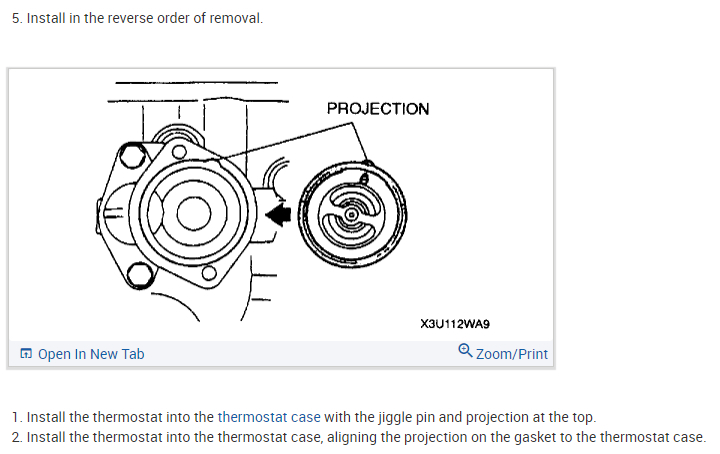 5. Install in the reverse order of removal.

PROJECTION

X3U112WA9

Open In New Tab

Zoom/Print

1. Install the thermostat into the thermostat case with the jiggle pin and projection at the top.
2. Install the thermostat into the thermostat case, aligning the projection on the gasket to the thermostat case.