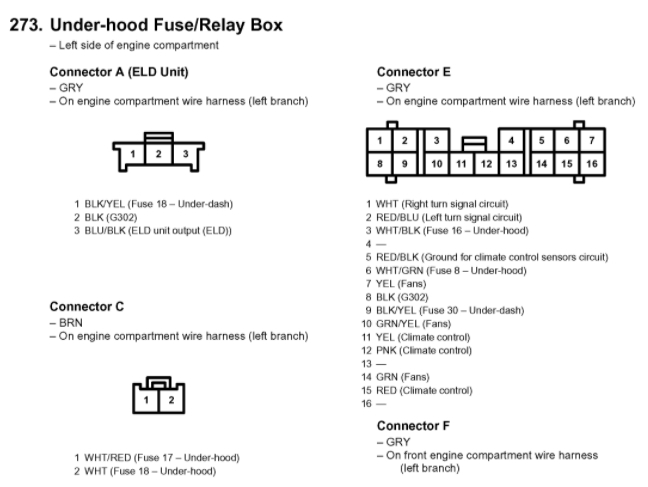 273. Under-hood Fuse/Relay Box
– Left side of engine compartment

Connector A (ELD Unit)
– GRY
– On engine compartment wire harness (left branch)

1 2 3

1 BLK/YEL (Fuse 18 – Under-dash)
2 BLK (G302)
3 BLU/BLK (ELD unit output (ELD))

Connector C
– BRN
– On engine compartment wire harness (left branch)

1 2

1 WHT/RED (Fuse 17 – Under-hood)
2 WHT (Fuse 18 – Under-hood)

Connector E
– GRY
– On engine compartment wire harness (left branch)

1 2 3 4 5 6 7
8 9 10 11 12 13 14 15 16

1 WHT (Right turn signal circuit)
2 RED/BLU (Left turn signal circuit)
3 WHT/BLK (Fuse 16 – Under-hood)
4 —
5 RED/BLK (Ground for climate control sensors circuit)
6 WHT/GRN (Fuse 8 – Under-hood)
7 YEL (Fans)
8 BLK (G302)
9 BLK/YEL (Fuse 30 – Under-dash)
10 GRN/YEL (Fans)
11 YEL (Climate control)
12 PNK (Climate control)
13 —
14 GRN (Fans)
15 RED (Climate control)
16 —

Connector F
– GRY
– On front engine compartment wire harness (left branch)