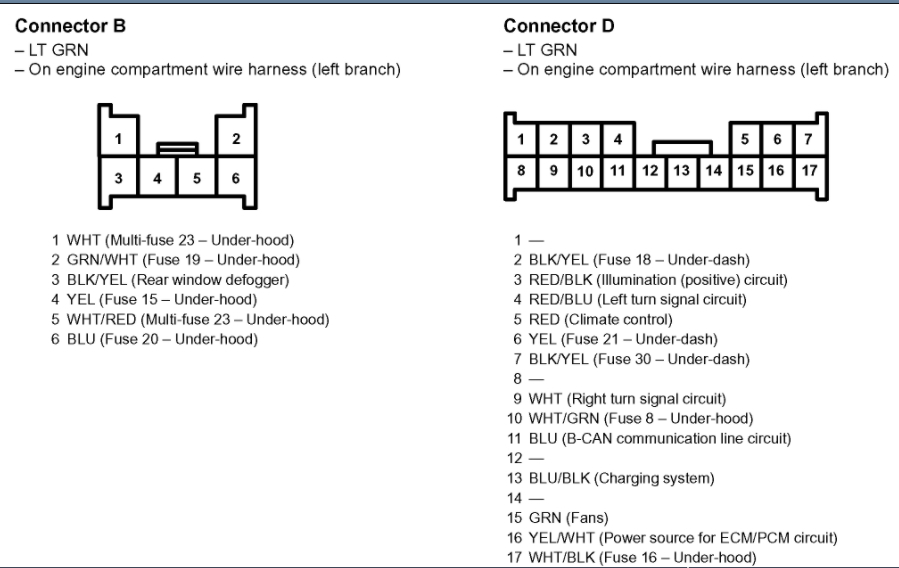 Connector B
– LT GRN
– On engine compartment wire harness (left branch)

1
2
3
4
5
6

1 WHT (Multi-fuse 23 – Under-hood)
2 GRN/WHT (Fuse 19 – Under-hood)
3 BLK/YEL (Rear window defogger)
4 YEL (Fuse 15 – Under-hood)
5 WHT/RED (Multi-fuse 23 – Under-hood)
6 BLU (Fuse 20 – Under-hood)

Connector D
– LT GRN
– On engine compartment wire harness (left branch)

1 2 3 4 5 6 7
8 9 10 11 12 13 14 15 16 17

1 —
2 BLK/YEL (Fuse 18 – Under-dash)
3 RED/BLK (Illumination (positive) circuit)
4 RED/BLU (Left turn signal circuit)
5 RED (Climate control)
6 YEL (Fuse 21 – Under-dash)
7 BLK/YEL (Fuse 30 – Under-dash)
8 —
9 WHT (Right turn signal circuit)
10 WHT/GRN (Fuse 8 – Under-hood)
11 BLU (B-CAN communication line circuit)
12 —
13 BLU/BLK (Charging system)
14 —
15 GRN (Fans)
16 YEL/WHT (Power source for ECM/PCM circuit)
17 WHT/BLK (Fuse 16 – Under-hood)