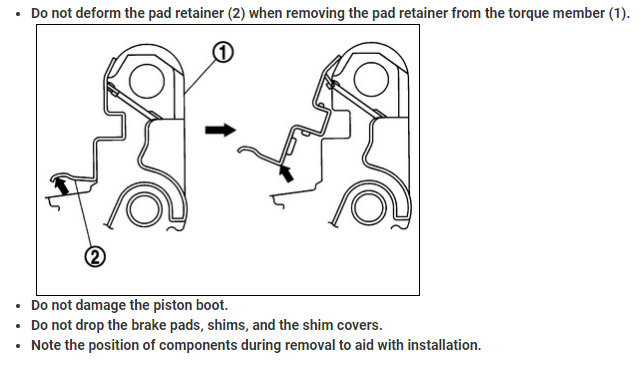 • Do not deform the pad retainer (2) when removing the pad retainer from the torque member (1).

①

②

• Do not damage the piston boot.
• Do not drop the brake pads, shims, and the shim covers.
• Note the position of components during removal to aid with installation.