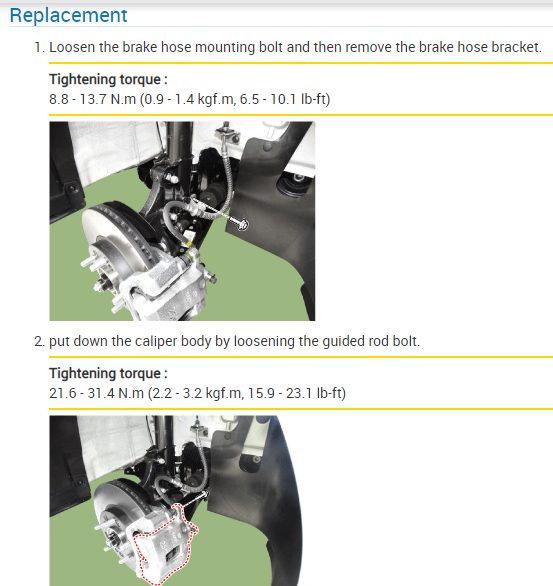 Replacement

1. Loosen the brake hose mounting bolt and then remove the brake hose bracket.

Tightening torque :
8.8 - 13.7 N.m (0.9 - 1.4 kgf.m, 6.5 - 10.1 lb-ft)

2. put down the caliper body by loosening the guided rod bolt.

Tightening torque :
21.6 - 31.4 N.m (2.2 - 3.2 kgf.m, 15.9 - 23.1 lb-ft)