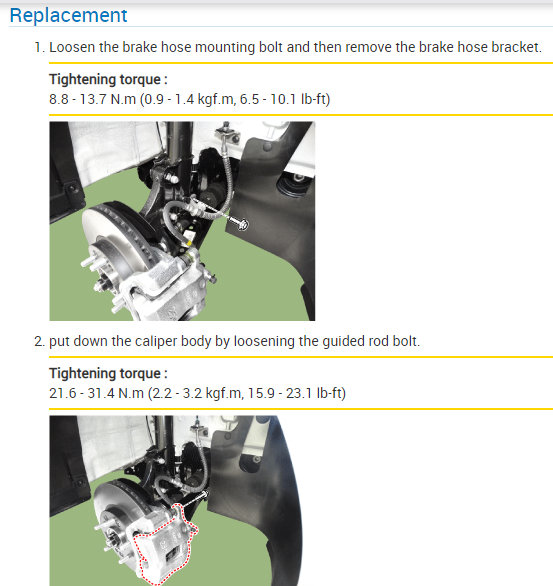 Replacement

1. Loosen the brake hose mounting bolt and then remove the brake hose bracket.

Tightening torque :
8.8 - 13.7 N.m (0.9 - 1.4 kgf.m, 6.5 - 10.1 lb-ft)

2. put down the caliper body by loosening the guided rod bolt.

Tightening torque :
21.6 - 31.4 N.m (2.2 - 3.2 kgf.m, 15.9 - 23.1 lb-ft)