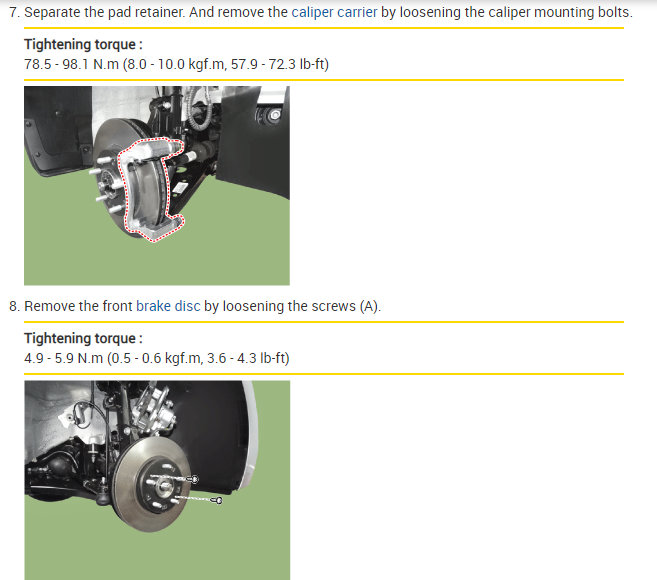 7. Separate the pad retainer. And remove the caliper carrier by loosening the caliper mounting bolts.

Tightening torque :
78.5 - 98.1 N.m (8.0 - 10.0 kgf.m, 57.9 - 72.3 lb-ft)

8. Remove the front brake disc by loosening the screws (A).

Tightening torque :
4.9 - 5.9 N.m (0.5 - 0.6 kgf.m, 3.6 - 4.3 lb-ft)