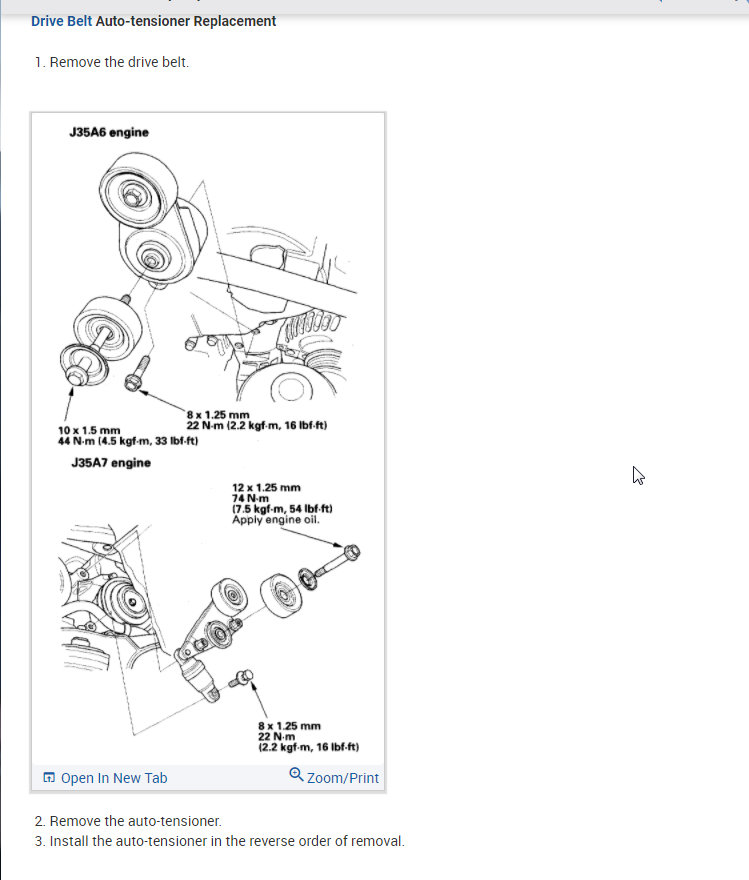 Drive Belt Auto-tensioner Replacement

1. Remove the drive belt.

J35A6 engine

8 x 1.25 mm
22 N·m (2.2 kgf·m, 16 lbf·ft)

10 x 1.5 mm
44 N·m (4.5 kgf·m, 33 lbf·ft)

J35A7 engine

12 x 1.25 mm
74 N·m
(7.5 kgf·m, 54 lbf·ft)
Apply engine oil.

8 x 1.25 mm
22 N·m
(2.2 kgf·m, 16 lbf·ft)

Open In New Tab
Zoom/Print

2. Remove the auto-tensioner.
3. Install the auto-tensioner in the reverse order of removal.