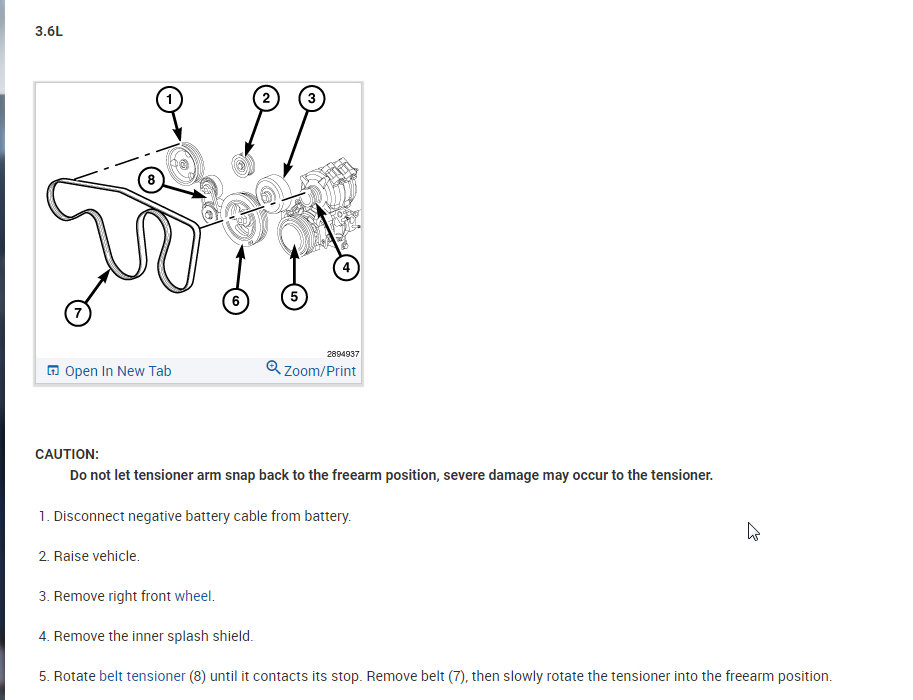 3.6L

1
2
3
8
4
7
6
5
2894937

Open In New Tab
Zoom/Print

CAUTION:
Do not let tensioner arm snap back to the freearm position, severe damage may occur to the tensioner.

1. Disconnect negative battery cable from battery.

2. Raise vehicle.

3. Remove right front wheel.

4. Remove the inner splash shield.

5. Rotate belt tensioner (8) until it contacts its stop. Remove belt (7), then slowly rotate the tensioner into the freearm position.