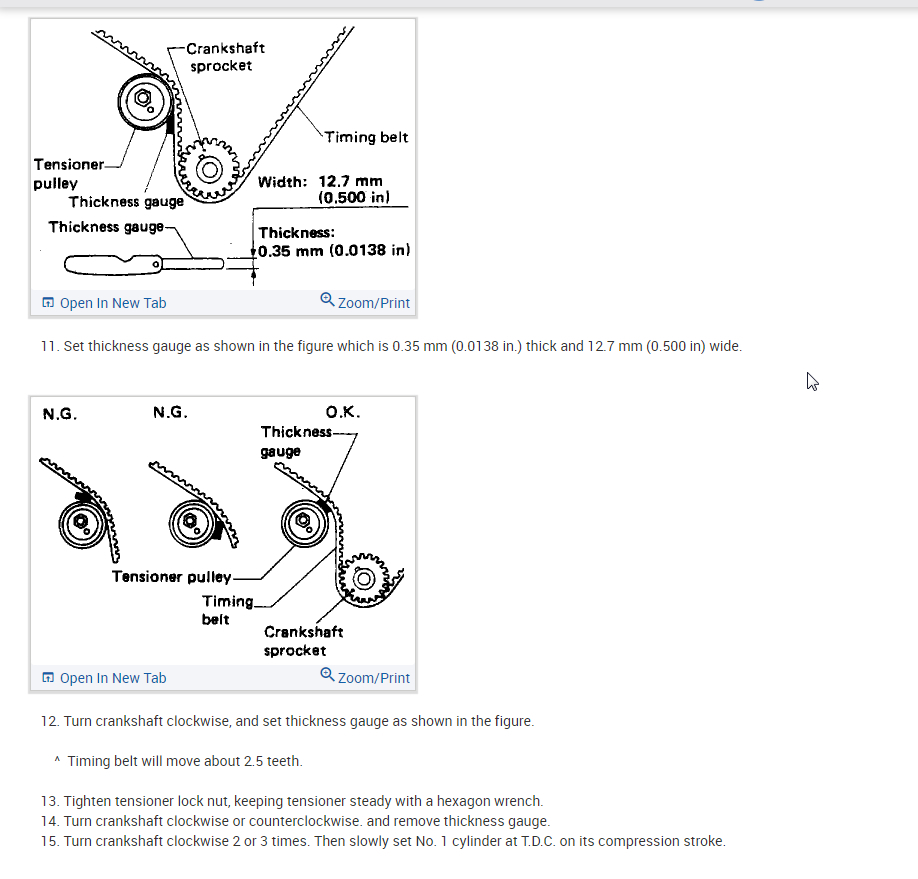 Crankshaft sprocket

Timing belt

Tensioner pulley

Thickness gauge

Width: 12.7 mm (0.500 in)

Thickness gauge

Thickness: 0.35 mm (0.0138 in)

Open In New Tab

Zoom/Print

11. Set thickness gauge as shown in the figure which is 0.35 mm (0.0138 in.) thick and 12.7 mm (0.500 in) wide.

N.G.

N.G.

O.K.

Thickness gauge

Tensioner pulley

Timing belt

Crankshaft sprocket

Open In New Tab

Zoom/Print

12. Turn crankshaft clockwise, and set thickness gauge as shown in the figure.

^ Timing belt will move about 2.5 teeth.

13. Tighten tensioner lock nut, keeping tensioner steady with a hexagon wrench.
14. Turn crankshaft clockwise or counterclockwise. and remove thickness gauge.
15. Turn crankshaft clockwise 2 or 3 times. Then slowly set No. 1 cylinder at T.D.C. on its compression stroke.