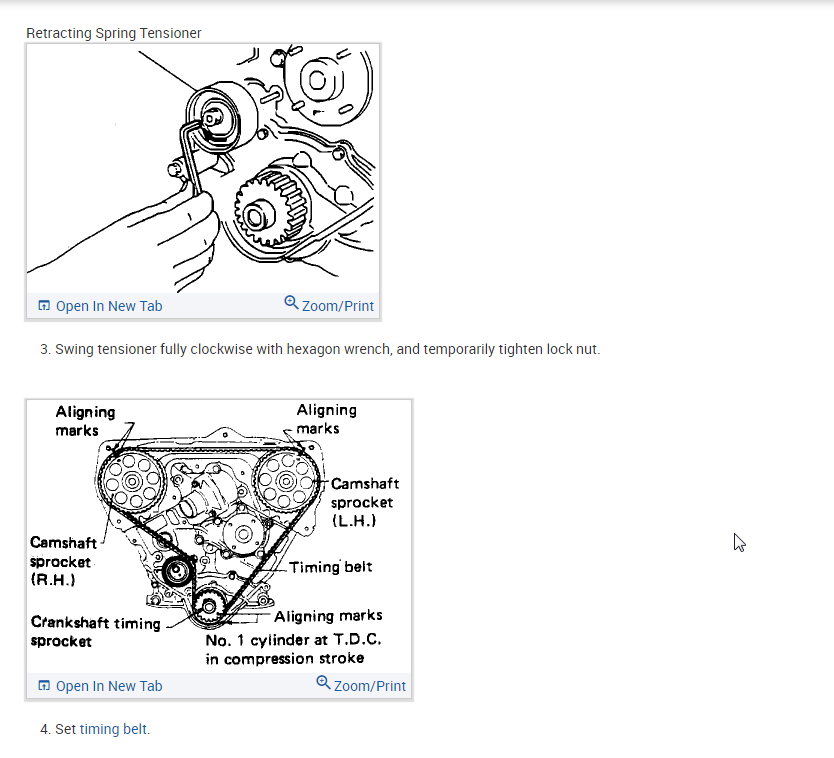 Retracting Spring Tensioner

Open In New Tab
Zoom/Print

3. Swing tensioner fully clockwise with hexagon wrench, and temporarily tighten lock nut.

Aligning marks
Aligning marks
Camshaft sprocket (L.H.)
Camshaft sprocket (R.H.)
Timing belt
Crankshaft timing sprocket
Aligning marks
No. 1 cylinder at T.D.C. in compression stroke

Open In New Tab
Zoom/Print

4. Set timing belt.