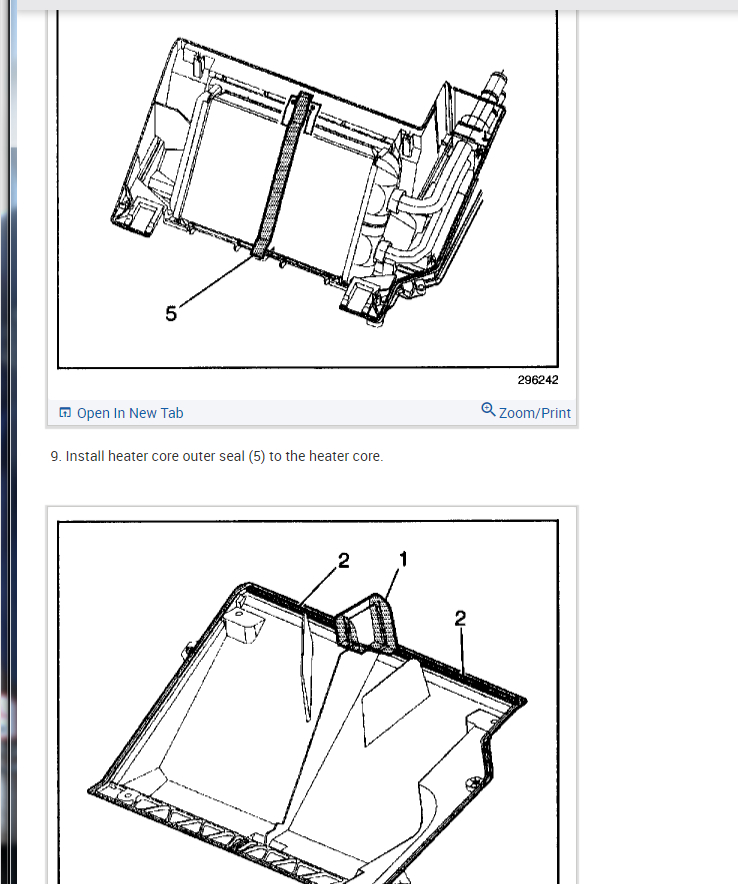 5

296242

Open In New Tab

Zoom/Print

9. Install heater core outer seal (5) to the heater core.

2

1

2