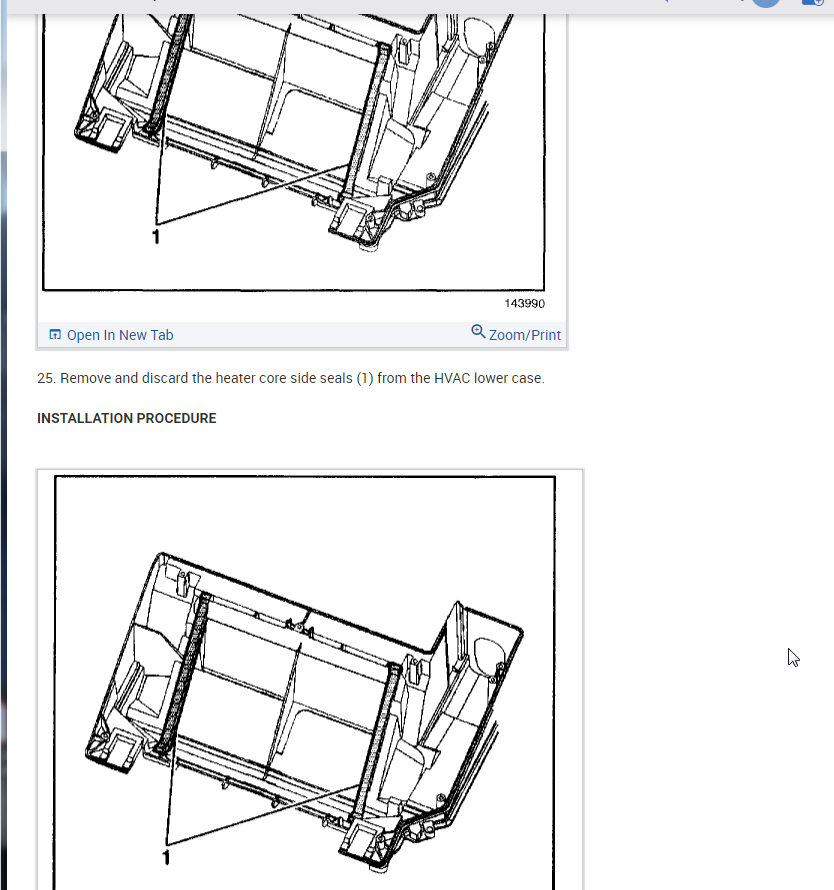 1

143990

Open In New Tab

Zoom/Print

25. Remove and discard the heater core side seals (1) from the HVAC lower case.

INSTALLATION PROCEDURE

1