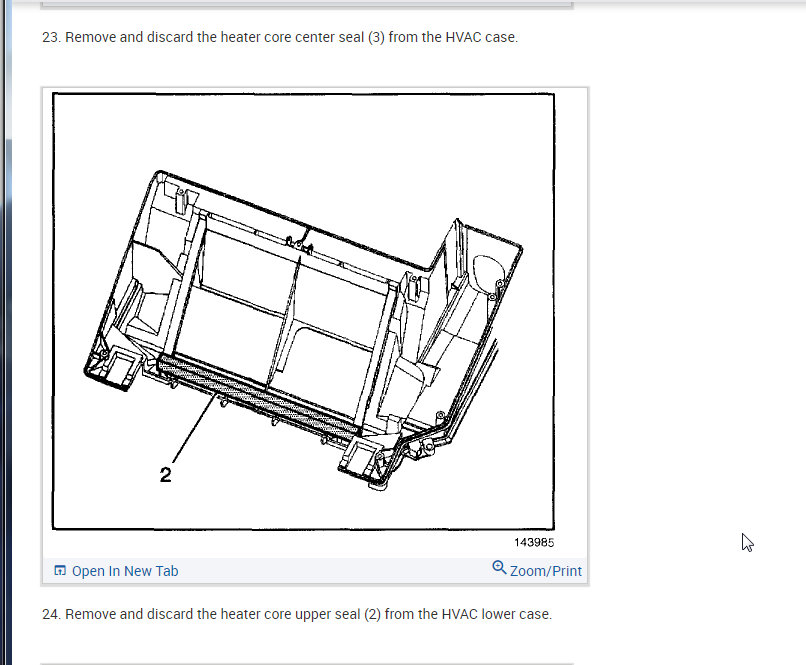 23. Remove and discard the heater core center seal (3) from the HVAC case.

2

143985

Open In New Tab

Zoom/Print

24. Remove and discard the heater core upper seal (2) from the HVAC lower case.