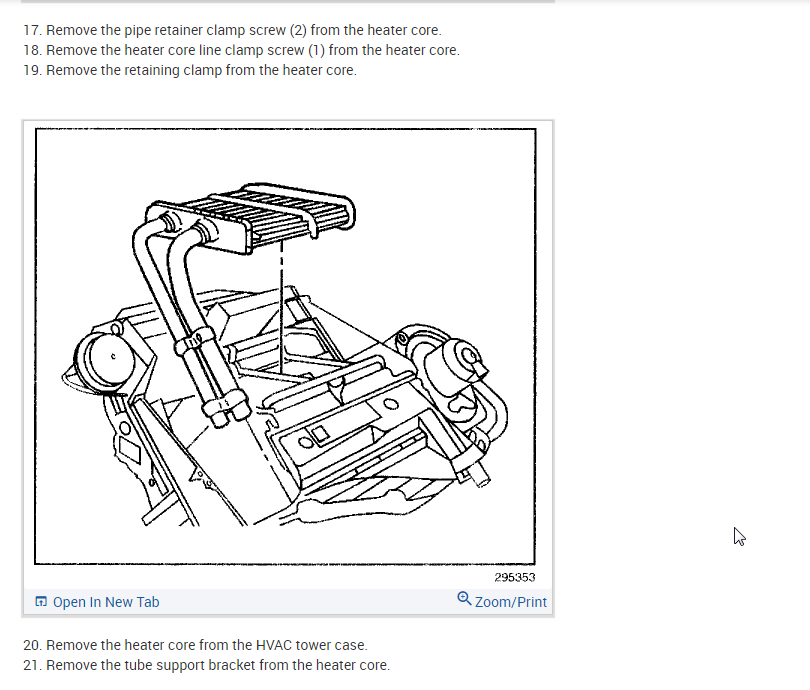 17. Remove the pipe retainer clamp screw (2) from the heater core.
18. Remove the heater core line clamp screw (1) from the heater core.
19. Remove the retaining clamp from the heater core.

295353

Open In New Tab

Zoom/Print

20. Remove the heater core from the HVAC tower case.
21. Remove the tube support bracket from the heater core.