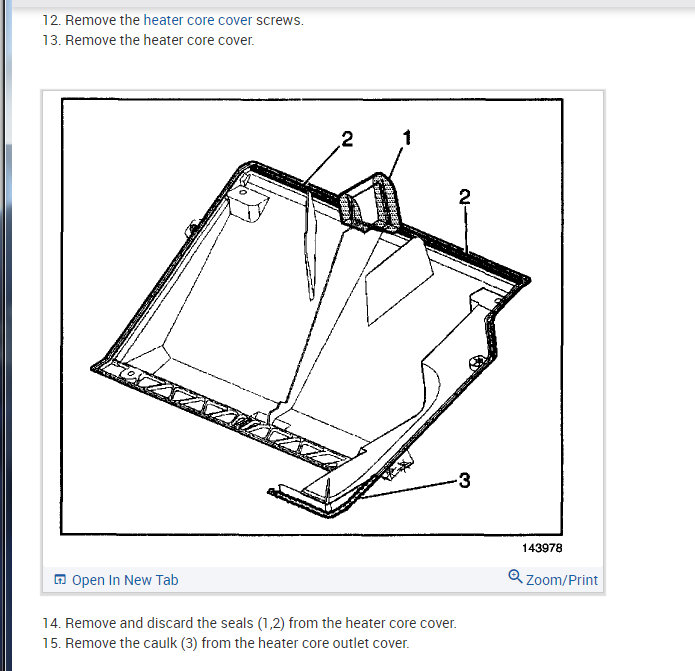 12. Remove the heater core cover screws.
13. Remove the heater core cover.

2
1
2
3
143978

Open In New Tab
Zoom/Print

14. Remove and discard the seals (1,2) from the heater core cover.
15. Remove the caulk (3) from the heater core outlet cover.