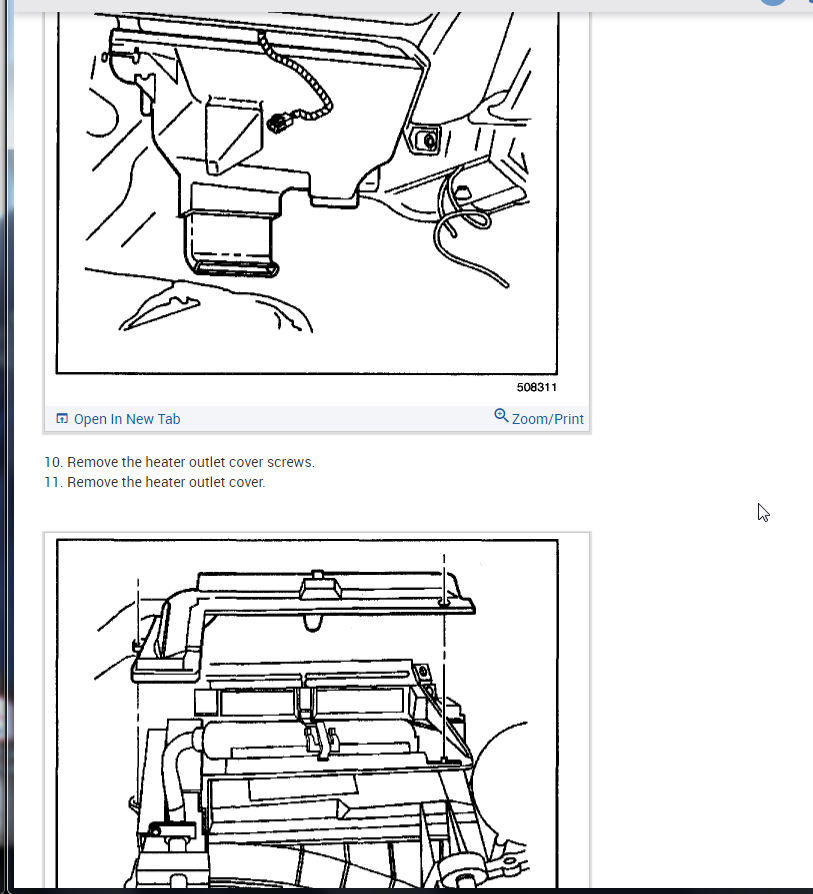 508311

Open In New Tab

Zoom/Print

10. Remove the heater outlet cover screws.
11. Remove the heater outlet cover.