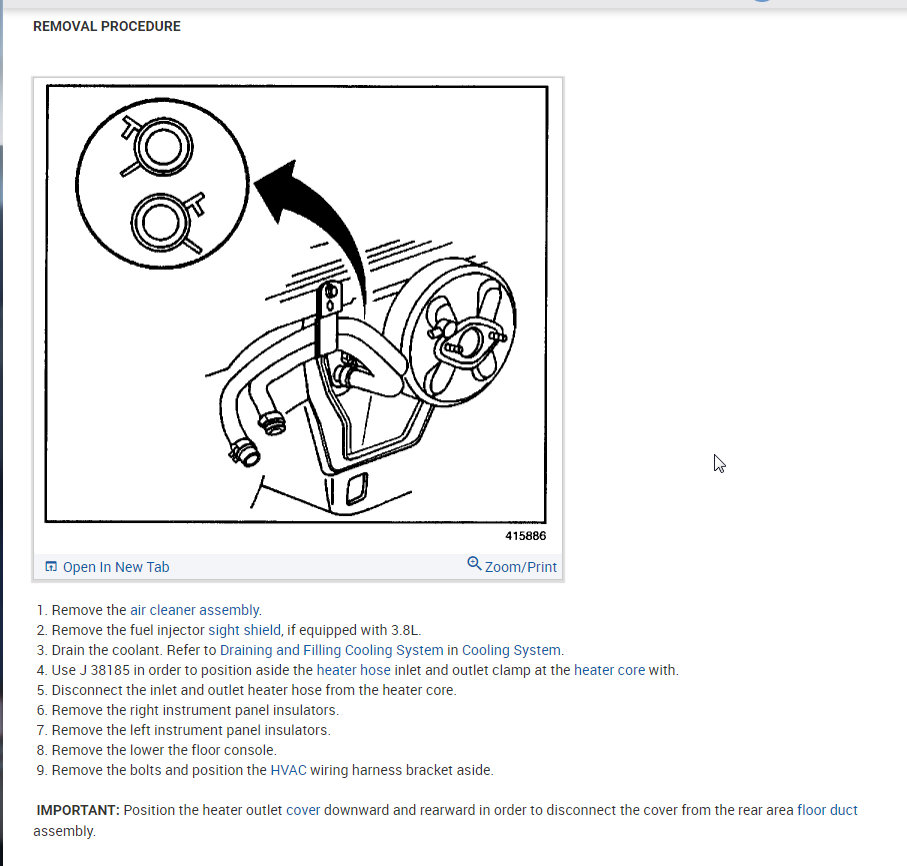 REMOVAL PROCEDURE

415886

Open In New Tab

Zoom/Print

1. Remove the air cleaner assembly.
2. Remove the fuel injector sight shield, if equipped with 3.8L.
3. Drain the coolant. Refer to Draining and Filling Cooling System in Cooling System.
4. Use J 38185 in order to position aside the heater hose inlet and outlet clamp at the heater core with.
5. Disconnect the inlet and outlet heater hose from the heater core.
6. Remove the right instrument panel insulators.
7. Remove the left instrument panel insulators.
8. Remove the lower the floor console.
9. Remove the bolts and position the HVAC wiring harness bracket aside.

IMPORTANT: Position the heater outlet cover downward and rearward in order to disconnect the cover from the rear area floor duct assembly.