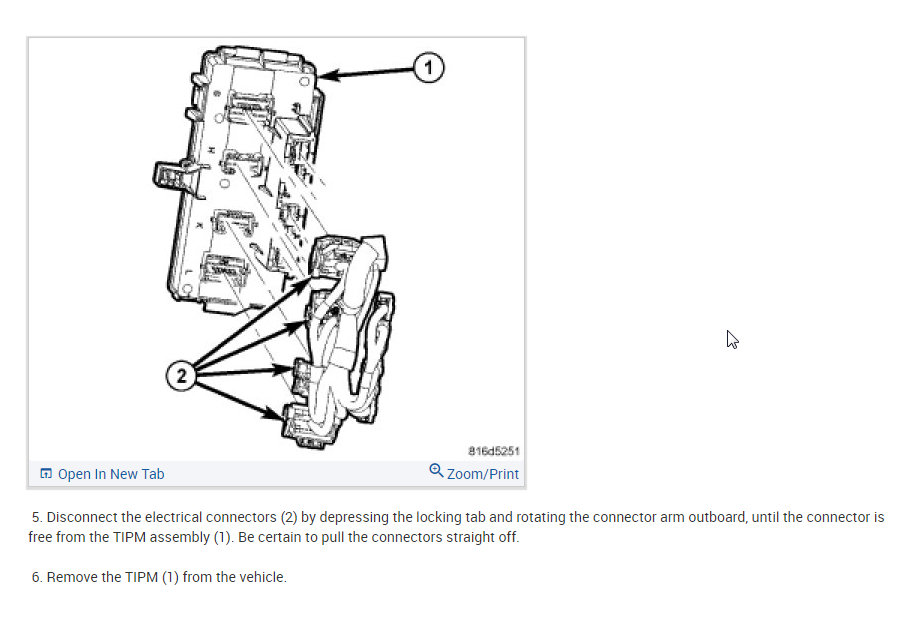 1

2

816d5251

Open In New Tab

Zoom/Print

5. Disconnect the electrical connectors (2) by depressing the locking tab and rotating the connector arm outboard, until the connector is free from the TIPM assembly (1). Be certain to pull the connectors straight off.

6. Remove the TIPM (1) from the vehicle.