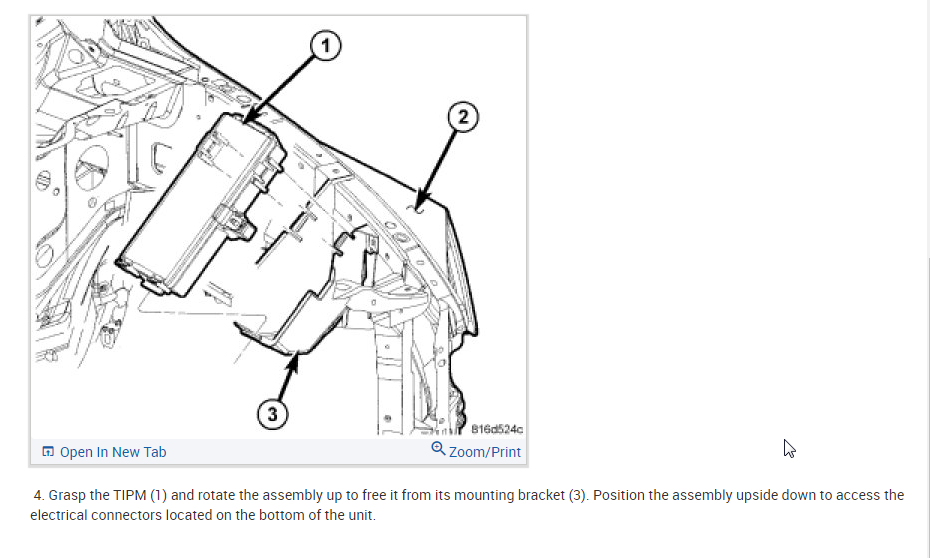 1
2
3
816d524c

Open In New Tab
Zoom/Print

4. Grasp the TIPM (1) and rotate the assembly up to free it from its mounting bracket (3). Position the assembly upside down to access the electrical connectors located on the bottom of the unit.