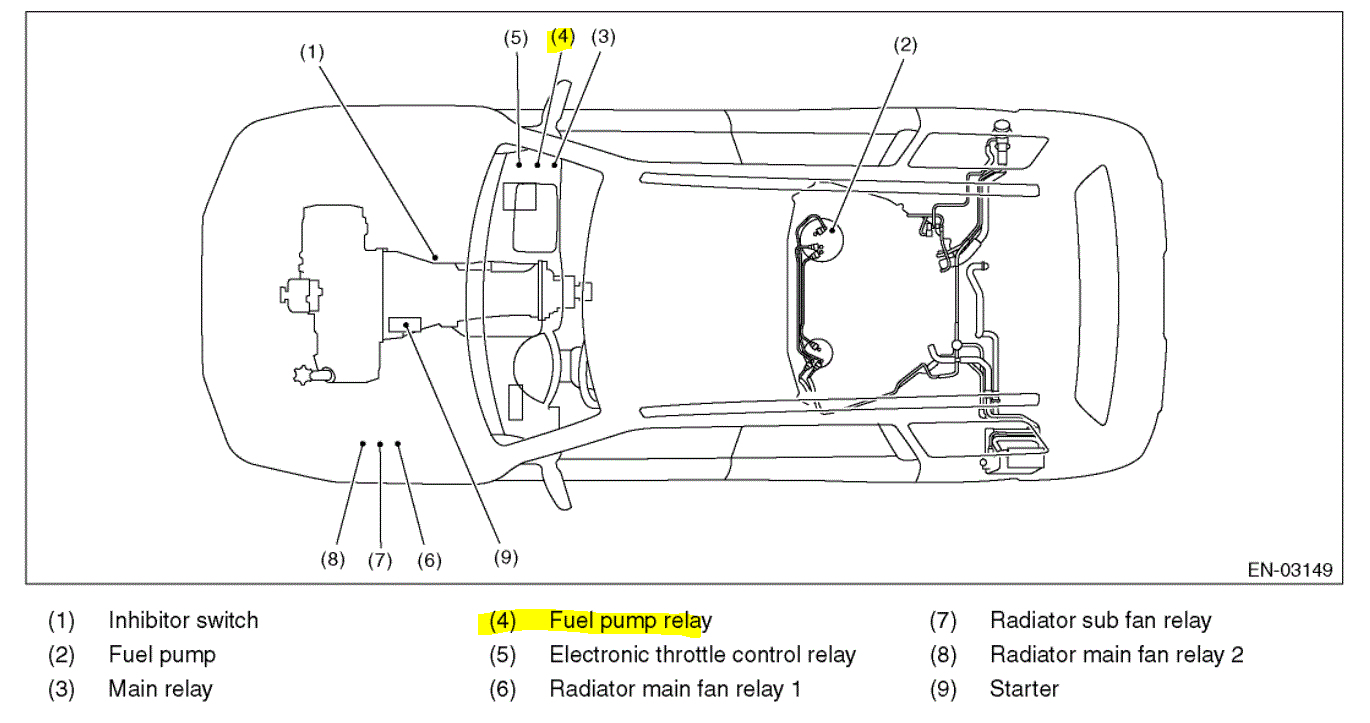 (1)
(5) (4) (3)
(2)
(8) (7) (6)
(9)
EN-03149

(1) Inhibitor switch
(2) Fuel pump
(3) Main relay

(4) Fuel pump relay
(5) Electronic throttle control relay
(6) Radiator main fan relay 1

(7) Radiator sub fan relay
(8) Radiator main fan relay 2
(9) Starter