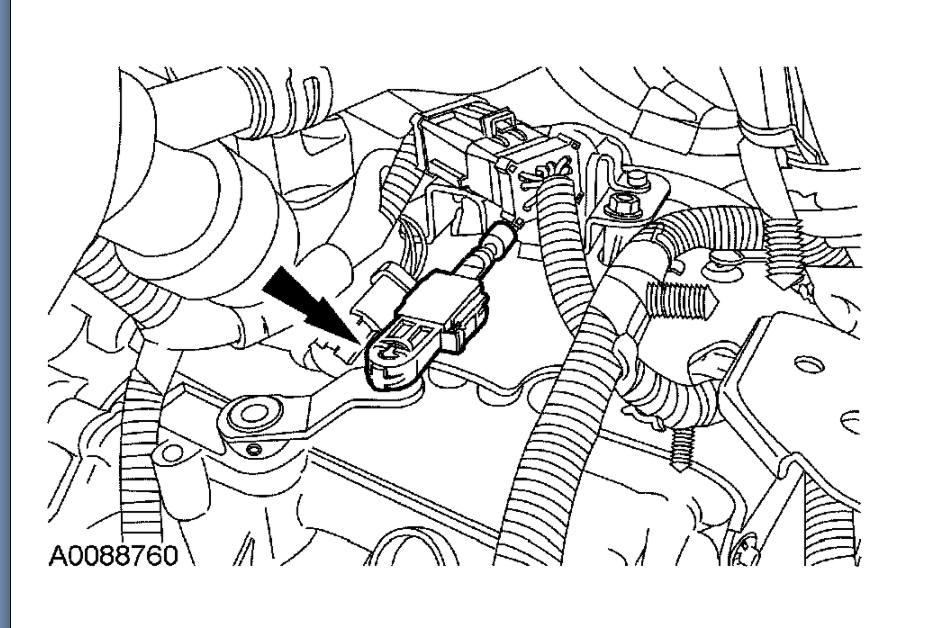 A0088760