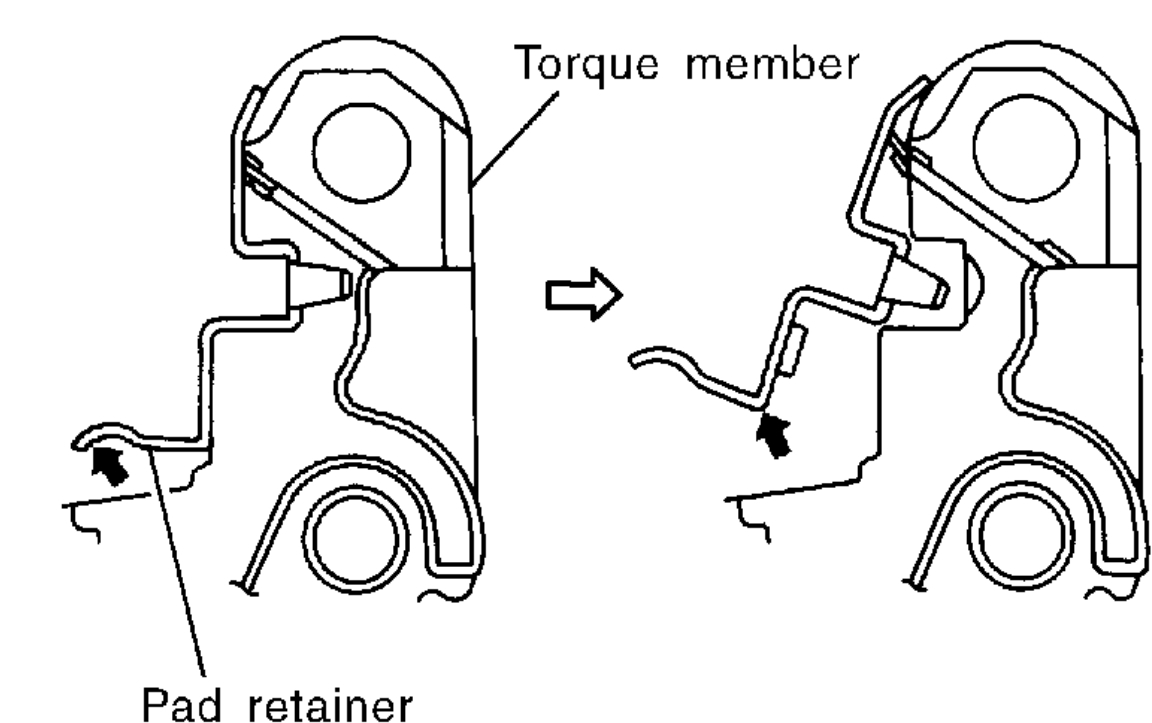 Torque member

Pad retainer