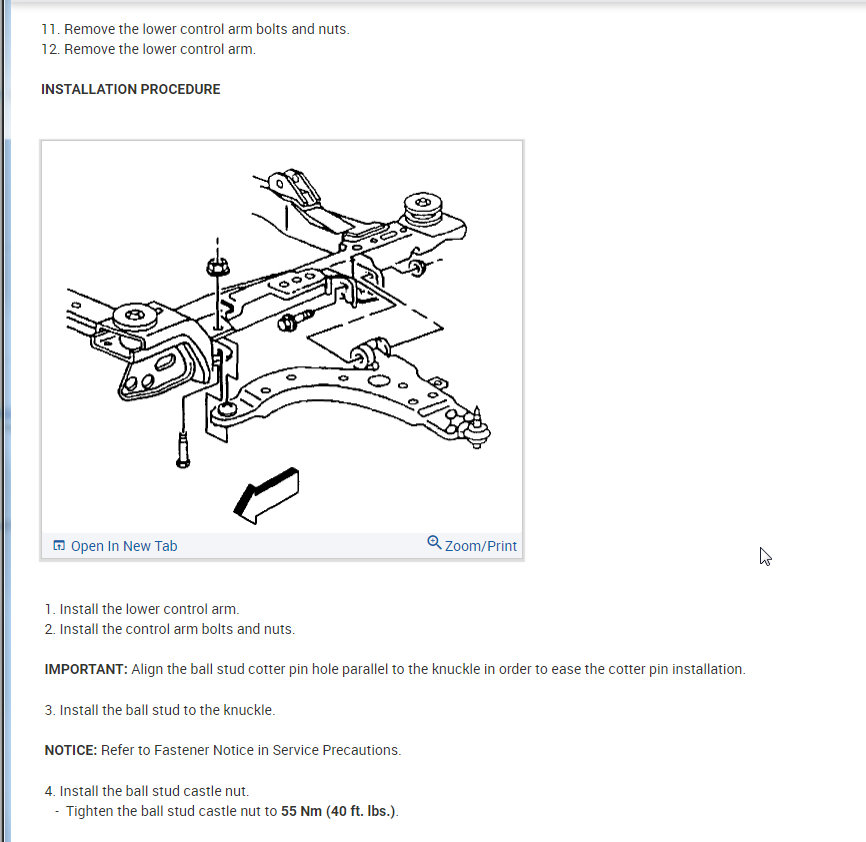 11. Remove the lower control arm bolts and nuts.
12. Remove the lower control arm.

INSTALLATION PROCEDURE

Open In New Tab
Zoom/Print

1. Install the lower control arm.
2. Install the control arm bolts and nuts.

IMPORTANT: Align the ball stud cotter pin hole parallel to the knuckle in order to ease the cotter pin installation.

3. Install the ball stud to the knuckle.

NOTICE: Refer to Fastener Notice in Service Precautions.

4. Install the ball stud castle nut.
- Tighten the ball stud castle nut to 55 Nm (40 ft. lbs.).