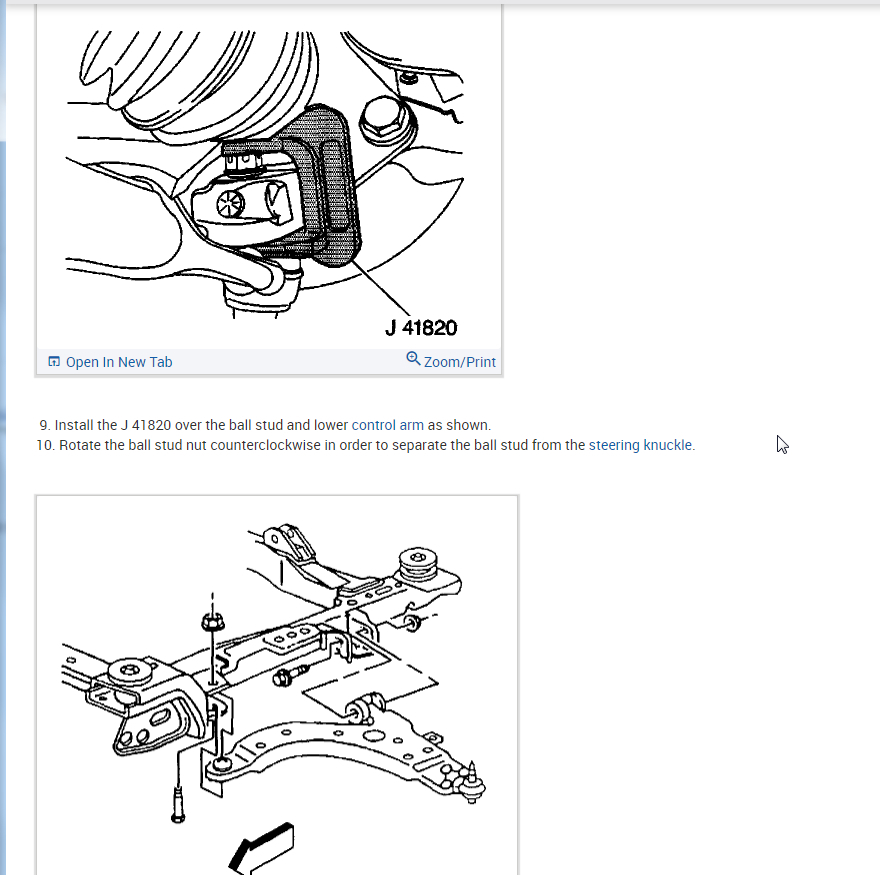 J 41820

Open In New Tab

Zoom/Print

9. Install the J 41820 over the ball stud and lower control arm as shown.
10. Rotate the ball stud nut counterclockwise in order to separate the ball stud from the steering knuckle.