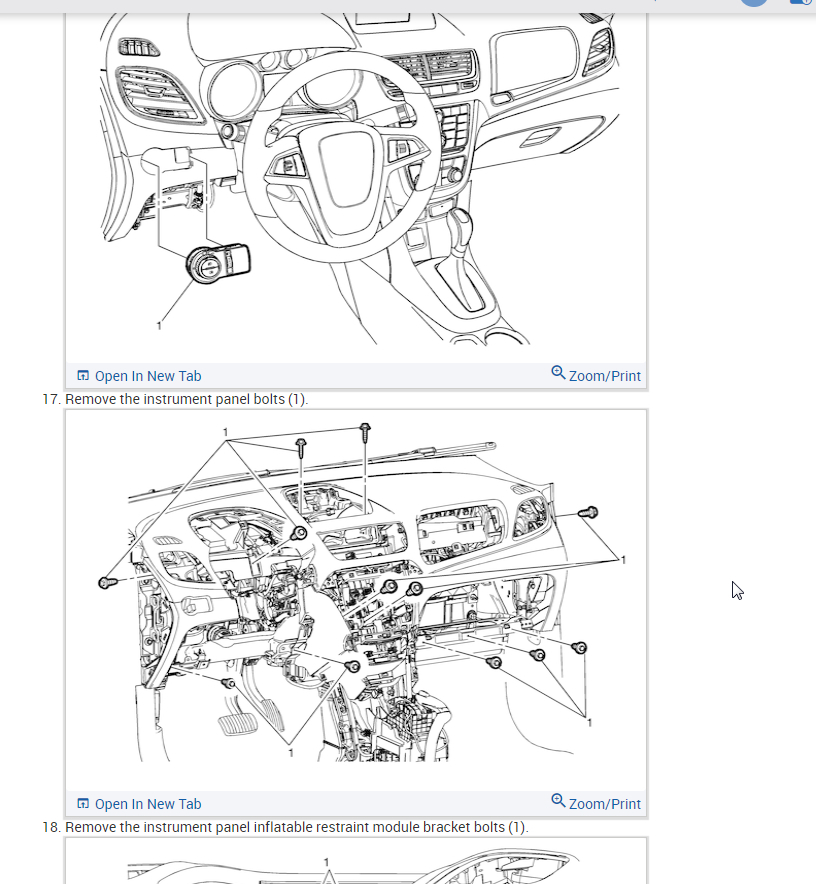 1

Open In New Tab
Zoom/Print

17. Remove the instrument panel bolts (1).

1
1
1
1

Open In New Tab
Zoom/Print

18. Remove the instrument panel inflatable restraint module bracket bolts (1).

1