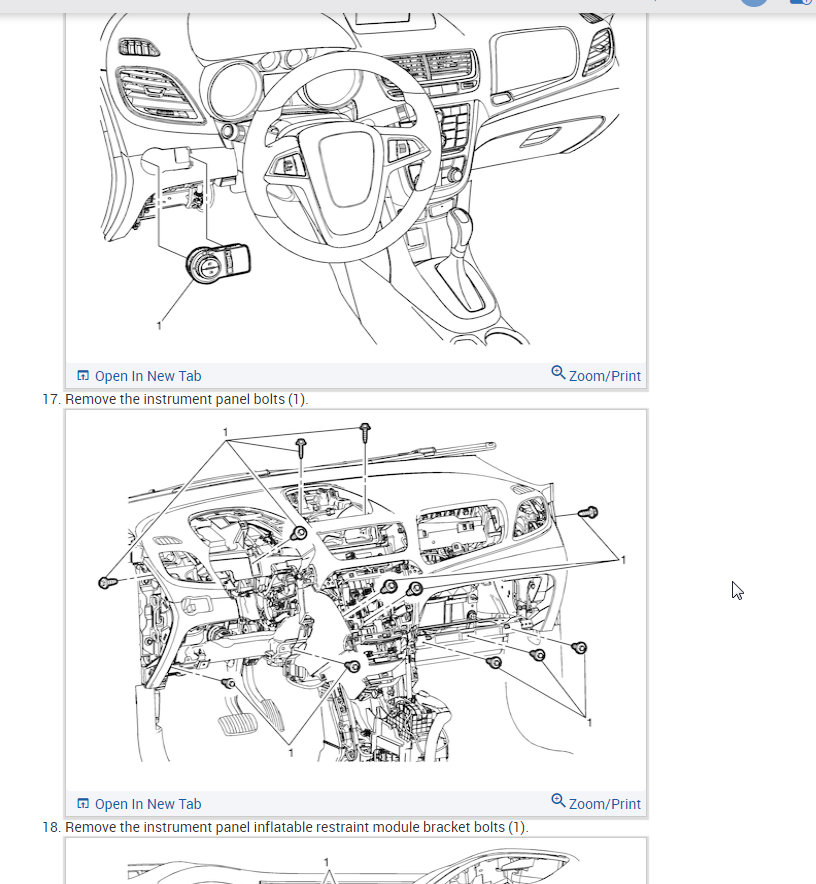 1

Open In New Tab

Zoom/Print

17. Remove the instrument panel bolts (1).

1

1

1

1

Open In New Tab

Zoom/Print

18. Remove the instrument panel inflatable restraint module bracket bolts (1).

1