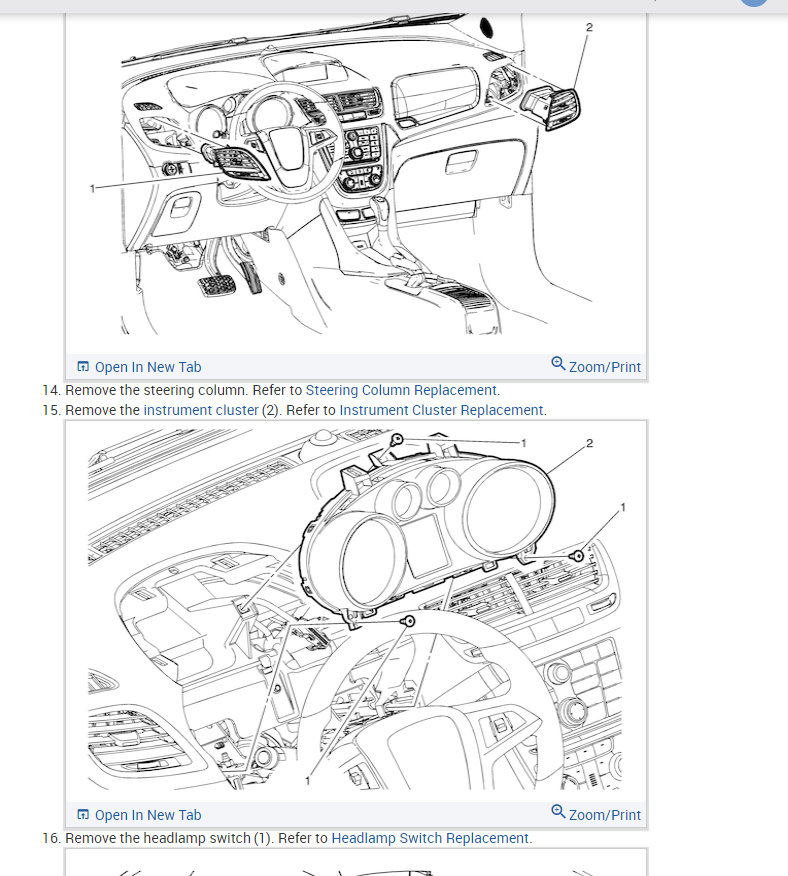 2

1

Open In New Tab

Zoom/Print

14. Remove the steering column. Refer to Steering Column Replacement.

15. Remove the instrument cluster (2). Refer to Instrument Cluster Replacement.

1

2

1

1

Open In New Tab

Zoom/Print

16. Remove the headlamp switch (1). Refer to Headlamp Switch Replacement.