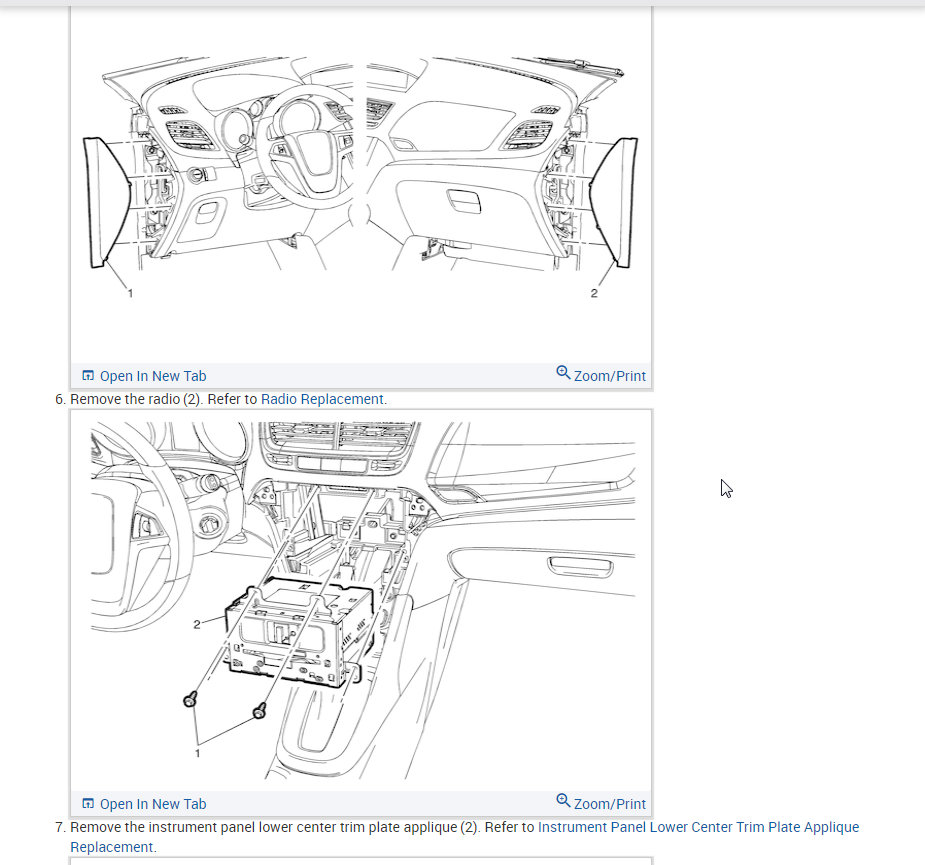 1

2

Open In New Tab

Zoom/Print

6. Remove the radio (2). Refer to Radio Replacement.

2

1

Open In New Tab

Zoom/Print

7. Remove the instrument panel lower center trim plate applique (2). Refer to Instrument Panel Lower Center Trim Plate Applique Replacement.