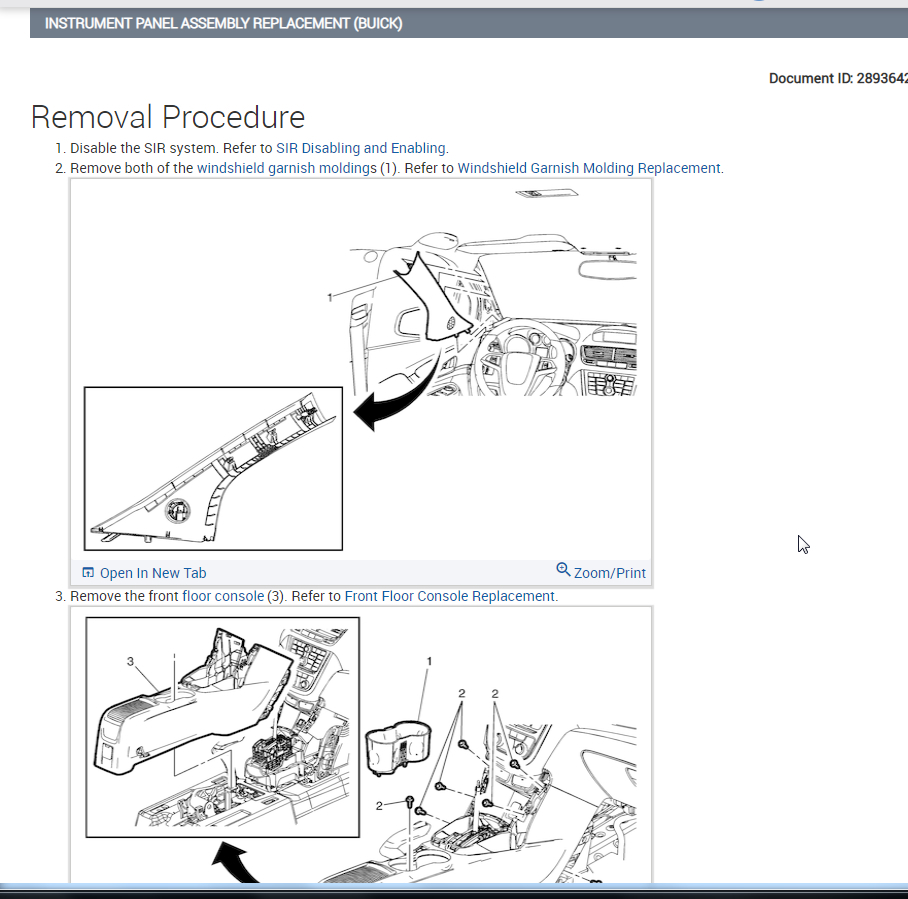 INSTRUMENT PANEL ASSEMBLY REPLACEMENT (BUICK)

Document ID: 2893642

Removal Procedure

1. Disable the SIR system. Refer to SIR Disabling and Enabling.
2. Remove both of the windshield garnish moldings (1). Refer to Windshield Garnish Molding Replacement.

1

Open In New Tab

Zoom/Print

3. Remove the front floor console (3). Refer to Front Floor Console Replacement.

3

1

2

2

2