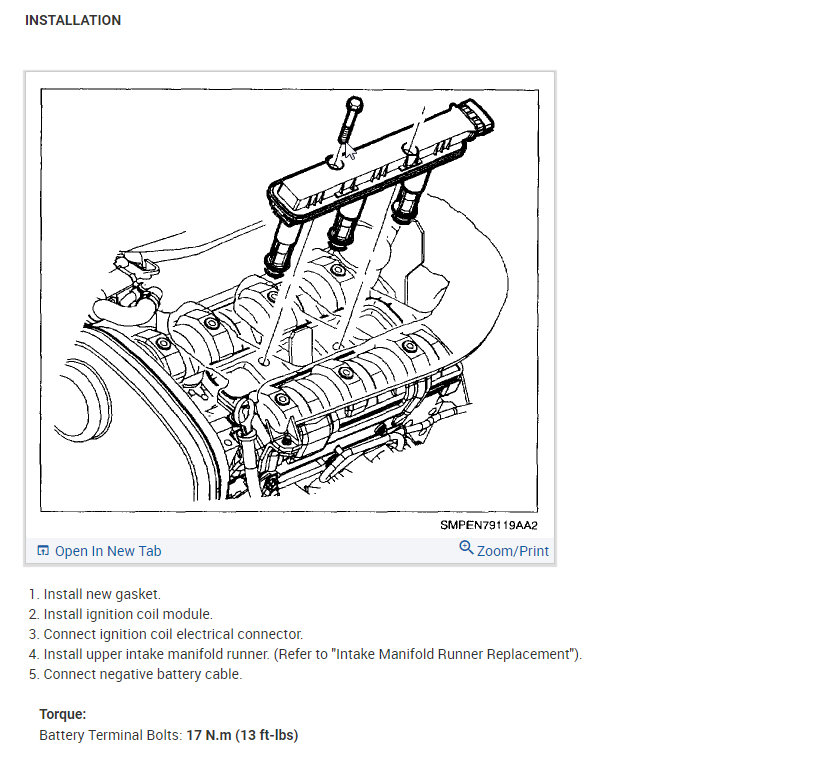 INSTALLATION

SMPEN79119AA2

Open In New Tab

Zoom/Print

1. Install new gasket.
2. Install ignition coil module.
3. Connect ignition coil electrical connector.
4. Install upper intake manifold runner. (Refer to "Intake Manifold Runner Replacement").
5. Connect negative battery cable.

Torque:
Battery Terminal Bolts: 17 N.m (13 ft-lbs)