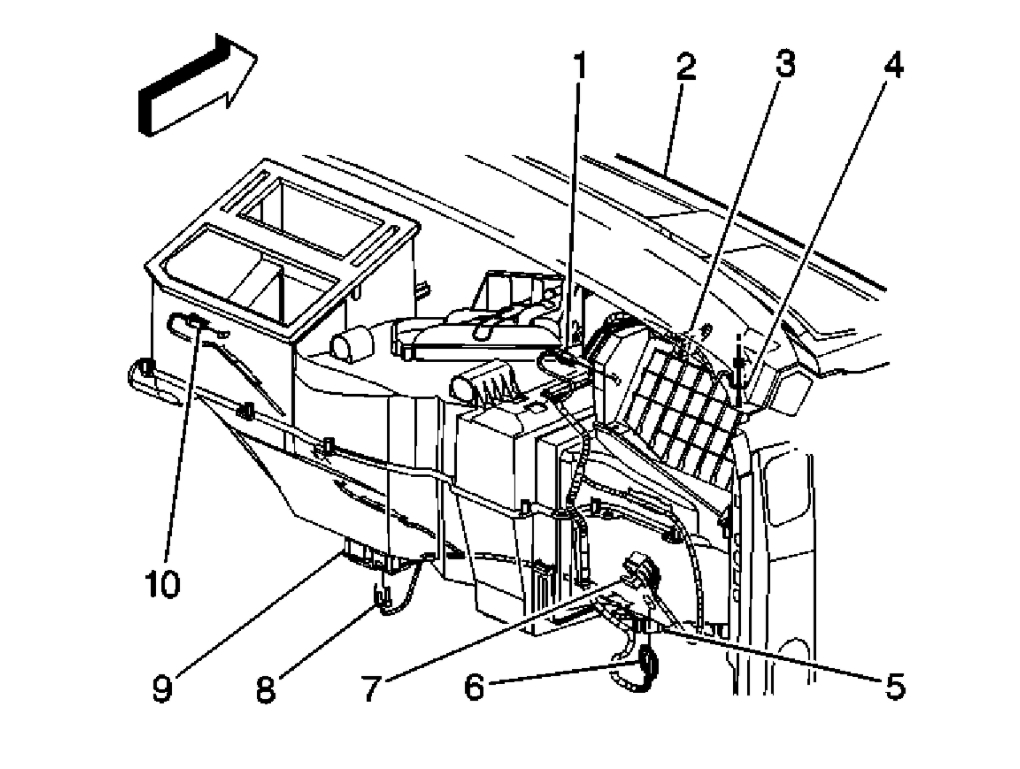 1
2
3
4
10
9
8
7
6
5