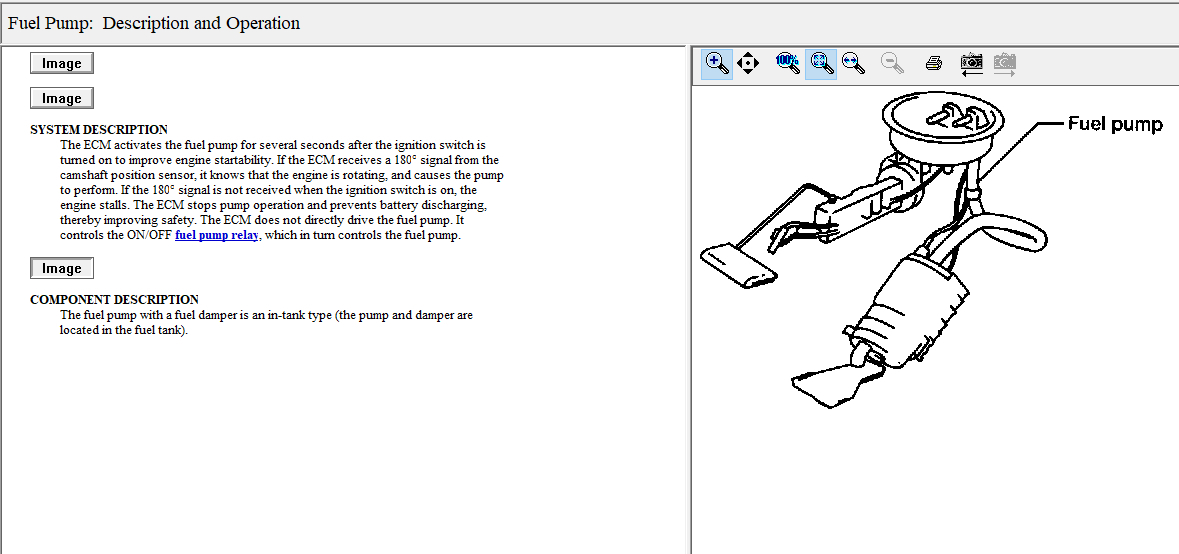 Fuel Pump: Description and Operation

Image

Image

SYSTEM DESCRIPTION

The ECM activates the fuel pump for several seconds after the ignition switch is turned on to improve engine startability. If the ECM receives a 180° signal from the camshaft position sensor, it knows that the engine is rotating, and causes the pump to perform. If the 180° signal is not received when the ignition switch is on, the engine stalls. The ECM stops pump operation and prevents battery discharging, thereby improving safety. The ECM does not directly drive the fuel pump. It controls the ON/OFF fuel pump relay, which in turn controls the fuel pump.

Image

COMPONENT DESCRIPTION

The fuel pump with a fuel damper is an in-tank type (the pump and damper are located in the fuel tank).

100%

Fuel pump