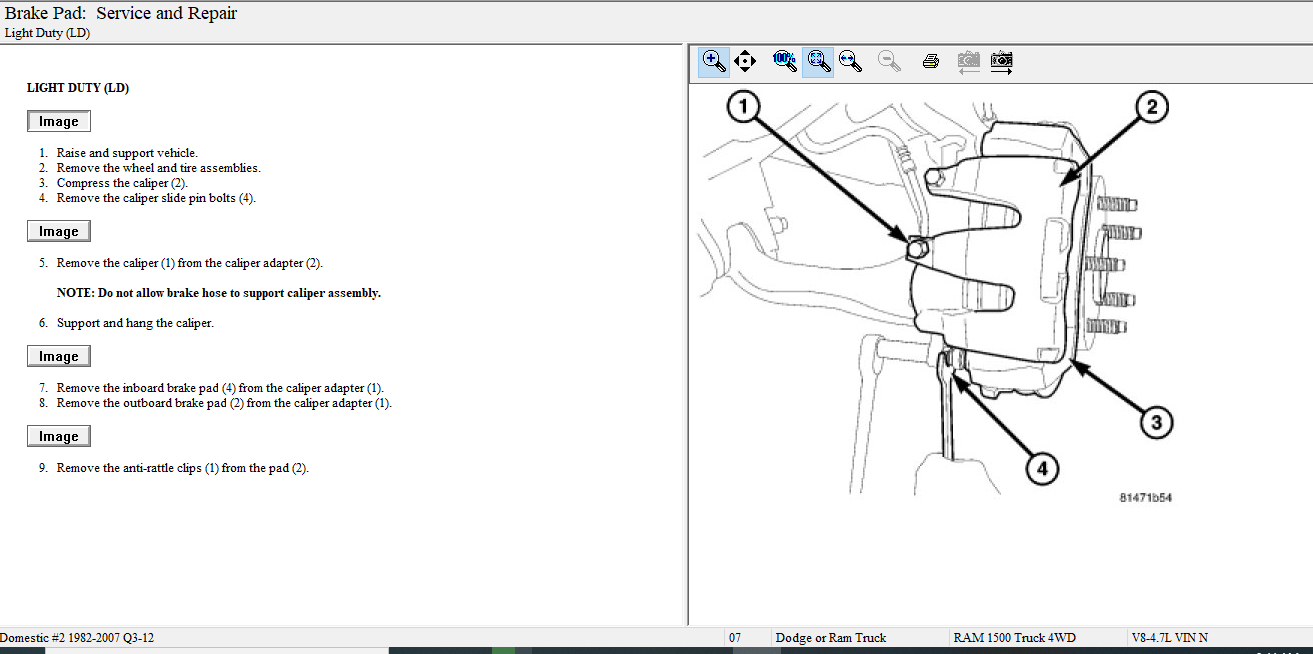 Brake Pad: Service and Repair
Light Duty (LD)

LIGHT DUTY (LD)

Image

1. Raise and support vehicle.
2. Remove the wheel and tire assemblies.
3. Compress the caliper (2).
4. Remove the caliper slide pin bolts (4).

Image

5. Remove the caliper (1) from the caliper adapter (2).

NOTE: Do not allow brake hose to support caliper assembly.

6. Support and hang the caliper.

Image

7. Remove the inboard brake pad (4) from the caliper adapter (1).
8. Remove the outboard brake pad (2) from the caliper adapter (1).

Image

9. Remove the anti-rattle clips (1) from the pad (2).

100%

1
2
3
4
81471b54

Domestic #2 1982-2007 Q3-12
07
Dodge or Ram Truck
RAM 1500 Truck 4WD
V8-4.7L VIN N