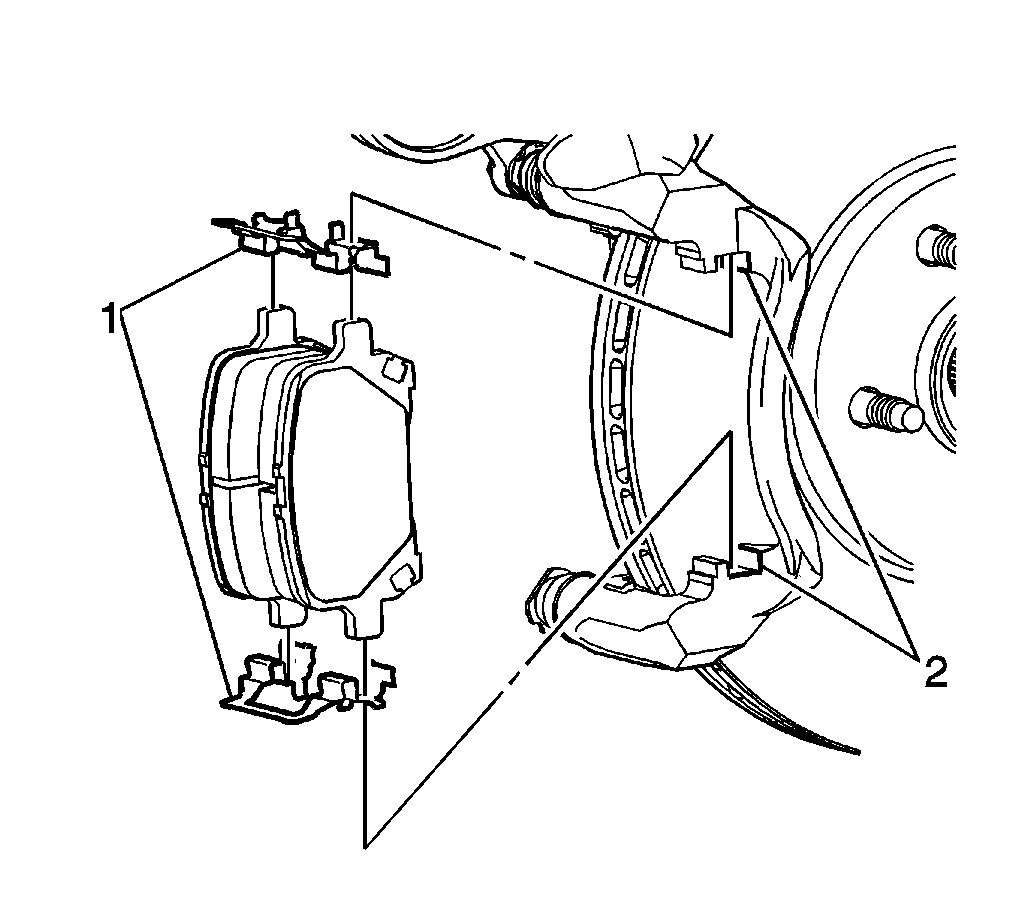 1

2