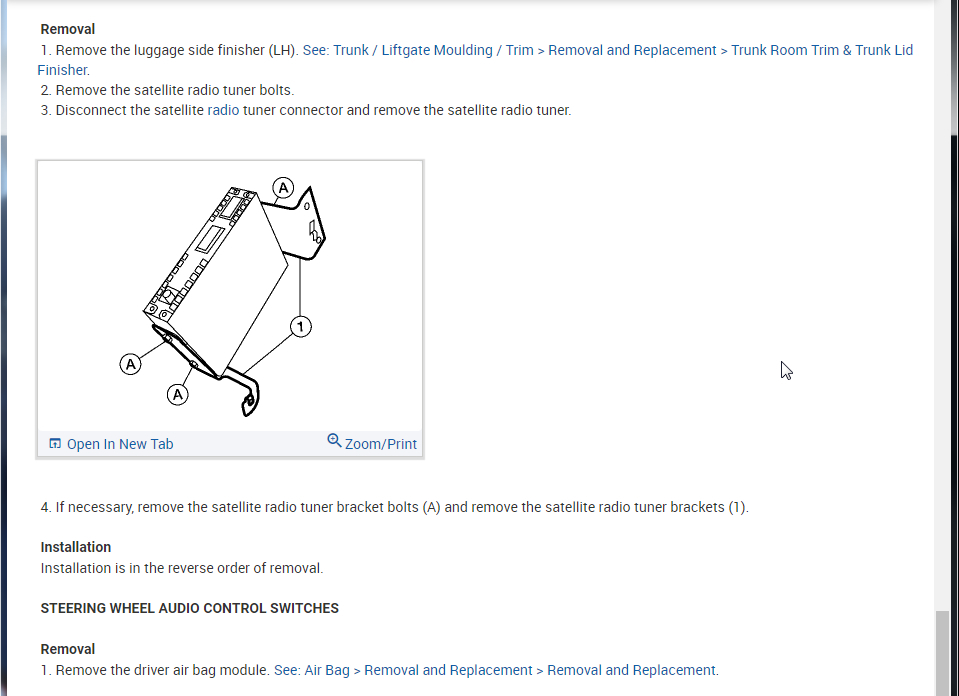 Removal
1. Remove the luggage side finisher (LH). See: Trunk / Liftgate Moulding / Trim > Removal and Replacement > Trunk Room Trim & Trunk Lid Finisher.
2. Remove the satellite radio tuner bolts.
3. Disconnect the satellite radio tuner connector and remove the satellite radio tuner.

A
1
A
A

Open In New Tab
Zoom/Print

4. If necessary, remove the satellite radio tuner bracket bolts (A) and remove the satellite radio tuner brackets (1).

Installation
Installation is in the reverse order of removal.

STEERING WHEEL AUDIO CONTROL SWITCHES

Removal
1. Remove the driver air bag module. See: Air Bag > Removal and Replacement > Removal and Replacement.