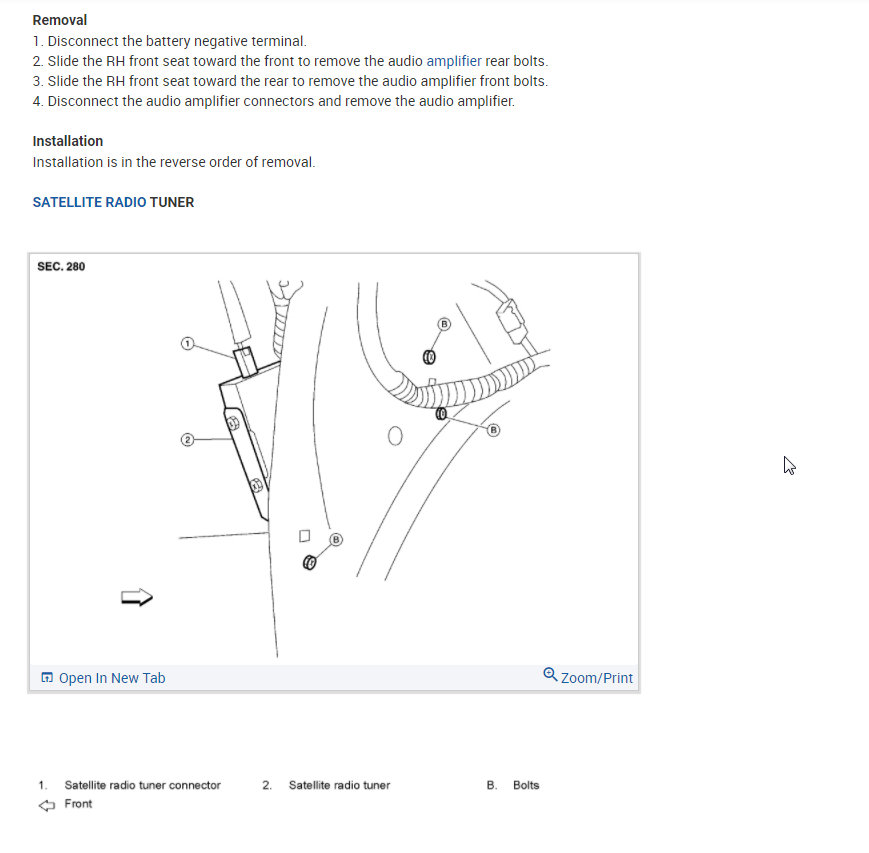 Removal
1. Disconnect the battery negative terminal.
2. Slide the RH front seat toward the front to remove the audio amplifier rear bolts.
3. Slide the RH front seat toward the rear to remove the audio amplifier front bolts.
4. Disconnect the audio amplifier connectors and remove the audio amplifier.

Installation
Installation is in the reverse order of removal.

SATELLITE RADIO TUNER

SEC. 280

①
②
Ⓑ
Ⓑ
Ⓑ

Open In New Tab
Zoom/Print

1. Satellite radio tuner connector
2. Satellite radio tuner
B. Bolts
Front