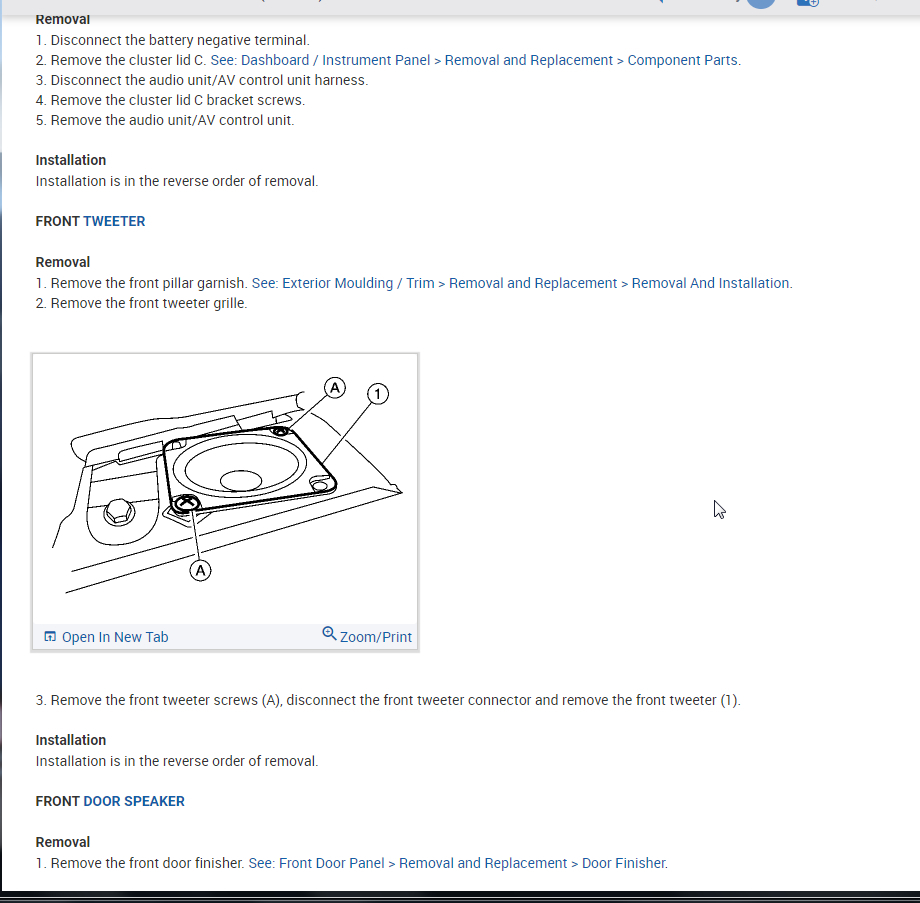 Removal
1. Disconnect the battery negative terminal.
2. Remove the cluster lid C. See: Dashboard / Instrument Panel > Removal and Replacement > Component Parts.
3. Disconnect the audio unit/AV control unit harness.
4. Remove the cluster lid C bracket screws.
5. Remove the audio unit/AV control unit.

Installation
Installation is in the reverse order of removal.

FRONT TWEETER

Removal
1. Remove the front pillar garnish. See: Exterior Moulding / Trim > Removal and Replacement > Removal And Installation.
2. Remove the front tweeter grille.

A
1
A

Open In New Tab
Zoom/Print

3. Remove the front tweeter screws (A), disconnect the front tweeter connector and remove the front tweeter (1).

Installation
Installation is in the reverse order of removal.

FRONT DOOR SPEAKER

Removal
1. Remove the front door finisher. See: Front Door Panel > Removal and Replacement > Door Finisher.