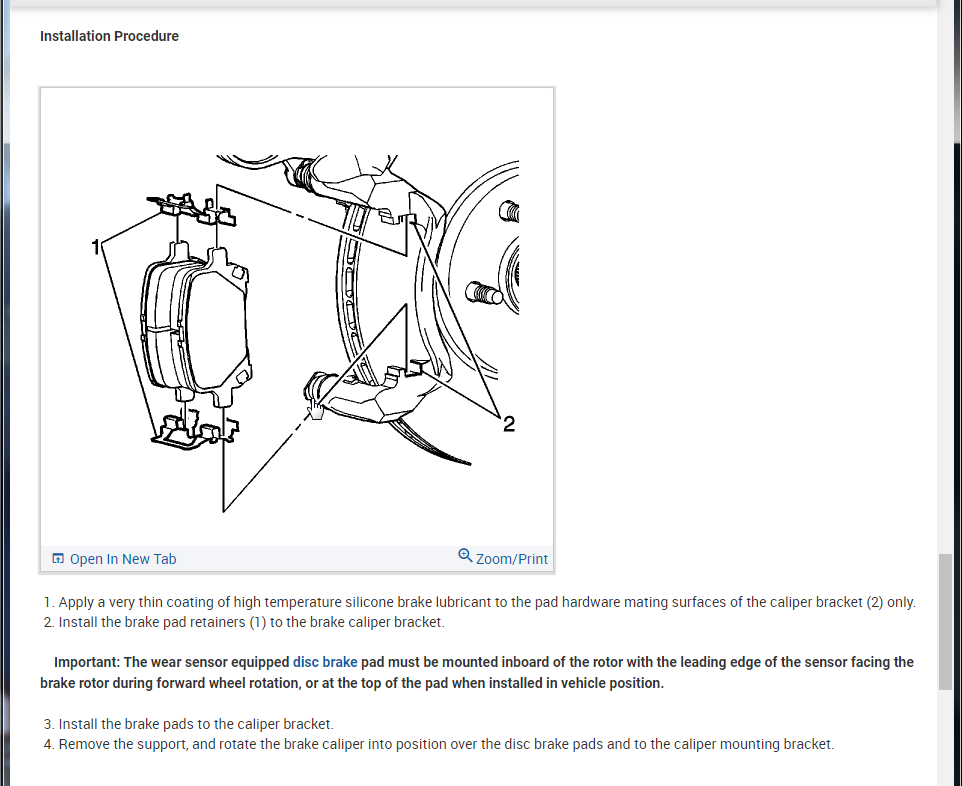 Installation Procedure

1

2

Open In New Tab

Zoom/Print

1. Apply a very thin coating of high temperature silicone brake lubricant to the pad hardware mating surfaces of the caliper bracket (2) only.
2. Install the brake pad retainers (1) to the brake caliper bracket.

Important: The wear sensor equipped disc brake pad must be mounted inboard of the rotor with the leading edge of the sensor facing the brake rotor during forward wheel rotation, or at the top of the pad when installed in vehicle position.

3. Install the brake pads to the caliper bracket.
4. Remove the support, and rotate the brake caliper into position over the disc brake pads and to the caliper mounting bracket.