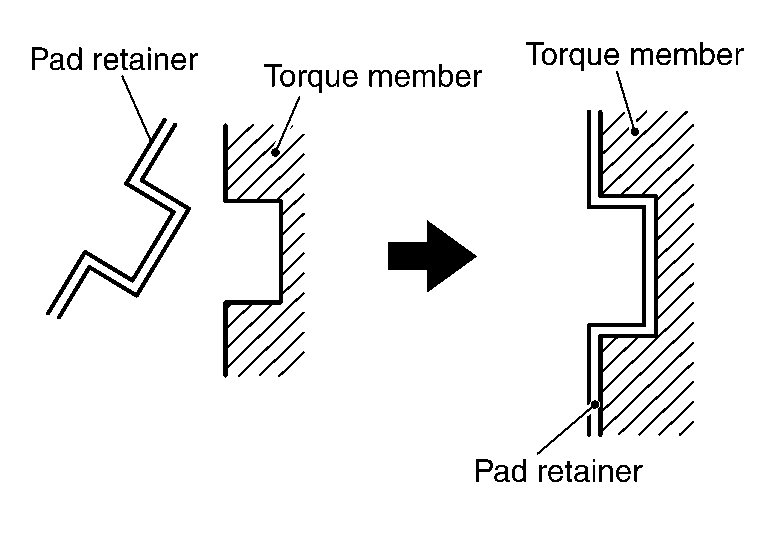 Pad retainer
Torque member
Torque member
Pad retainer