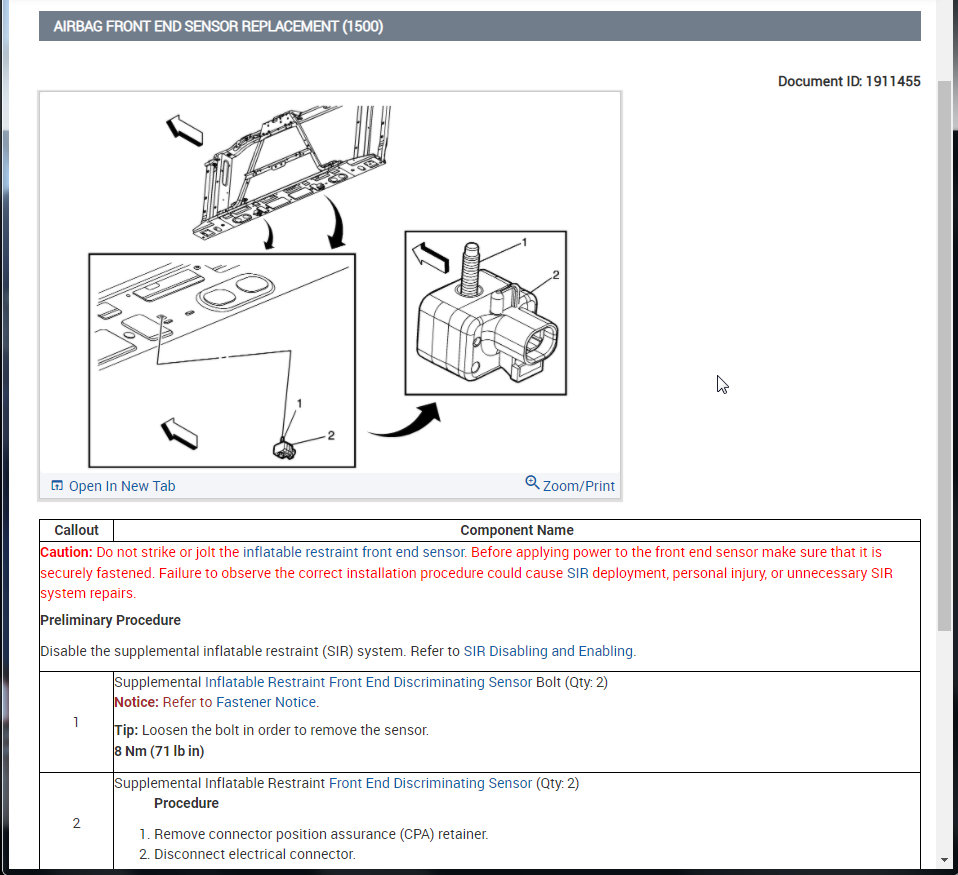 AIRBAG FRONT END SENSOR REPLACEMENT (1500)

Document ID: 1911455

1
2
1
2

Open In New Tab
Zoom/Print

| Callout | Component Name |
|---|---|
| Caution: Do not strike or jolt the inflatable restraint front end sensor. Before applying power to the front end sensor make sure that it is securely fastened. Failure to observe the correct installation procedure could cause SIR deployment, personal injury, or unnecessary SIR system repairs. Preliminary Procedure Disable the supplemental inflatable restraint (SIR) system. Refer to SIR Disabling and Enabling. | |
| 1 | Supplemental Inflatable Restraint Front End Discriminating Sensor Bolt (Qty: 2) Notice: Refer to Fastener Notice. Tip: Loosen the bolt in order to remove the sensor. 8 Nm (71 lb in) |
| 2 | Supplemental Inflatable Restraint Front End Discriminating Sensor (Qty: 2) Procedure 1. Remove connector position assurance (CPA) retainer. 2. Disconnect electrical connector. |