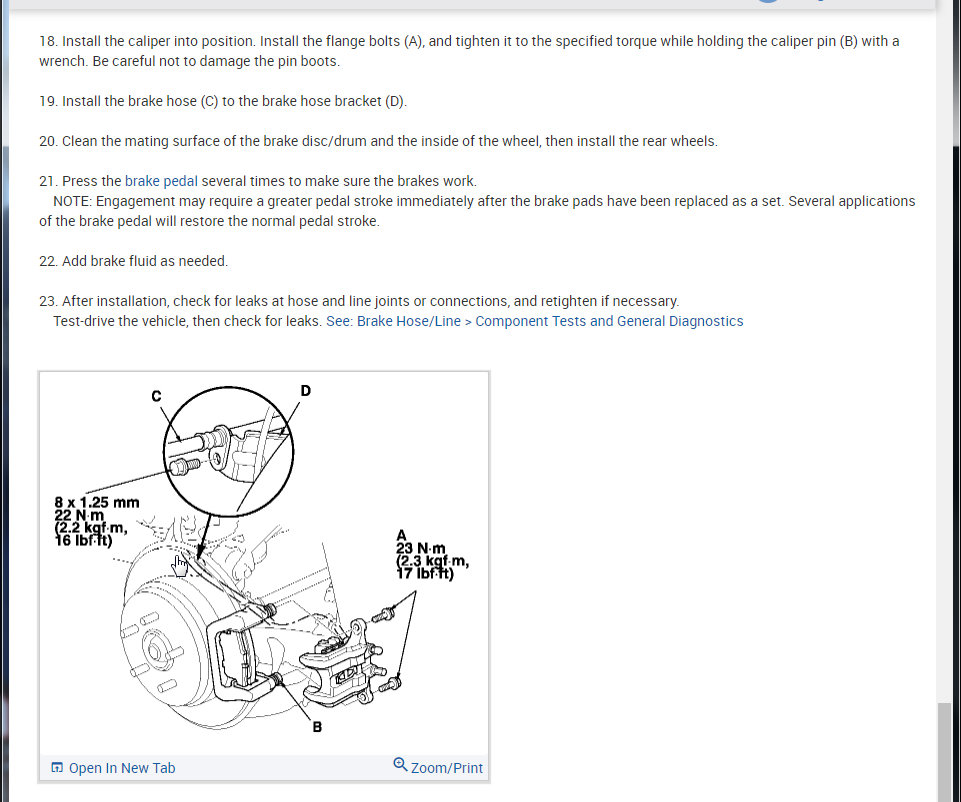 18. Install the caliper into position. Install the flange bolts (A), and tighten it to the specified torque while holding the caliper pin (B) with a wrench. Be careful not to damage the pin boots.

19. Install the brake hose (C) to the brake hose bracket (D).

20. Clean the mating surface of the brake disc/drum and the inside of the wheel, then install the rear wheels.

21. Press the brake pedal several times to make sure the brakes work.
NOTE: Engagement may require a greater pedal stroke immediately after the brake pads have been replaced as a set. Several applications of the brake pedal will restore the normal pedal stroke.

22. Add brake fluid as needed.

23. After installation, check for leaks at hose and line joints or connections, and retighten if necessary.
Test-drive the vehicle, then check for leaks. See: Brake Hose/Line > Component Tests and General Diagnostics

C
D
8 x 1.25 mm
22 N·m
(2.2 kgf·m,
16 lbf·ft)
A
23 N·m
(2.3 kgf·m,
17 lbf·ft)
B

Open In New Tab
Zoom/Print