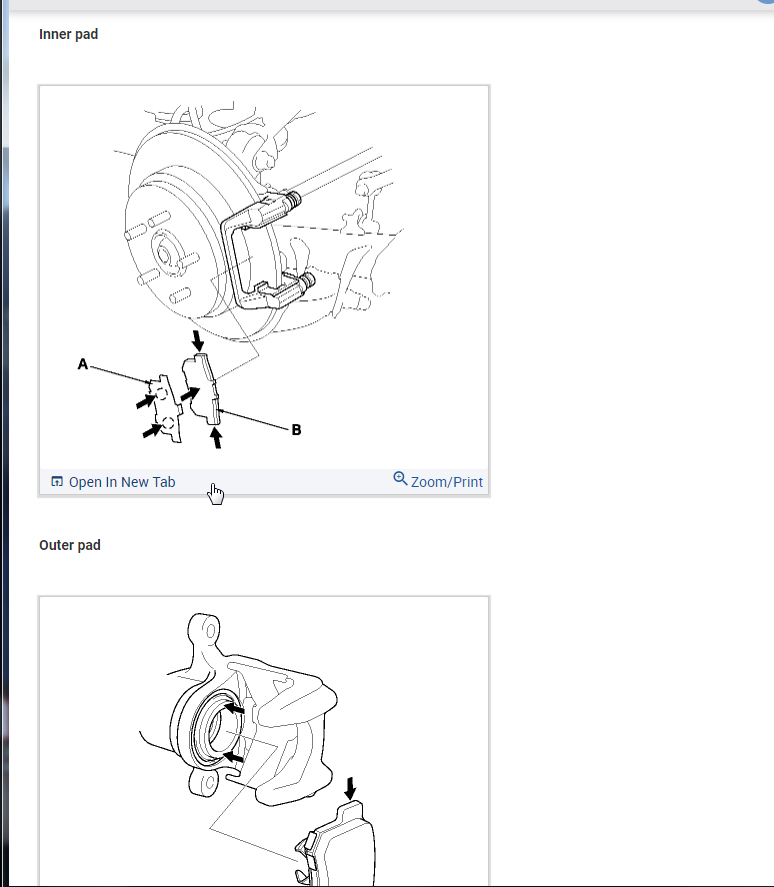 Inner pad

A

B

Open In New Tab

Zoom/Print

Outer pad