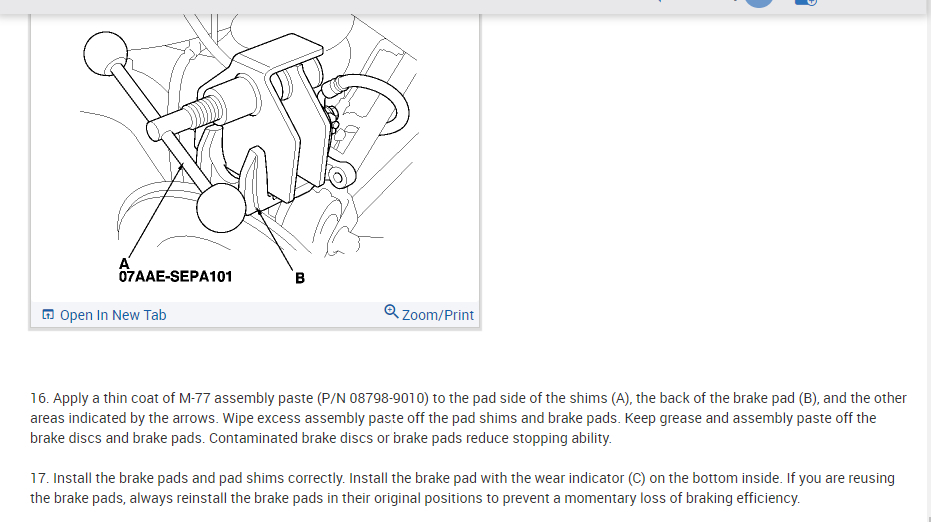 A
07AAE-SEPA101

B

Open In New Tab

Zoom/Print

16. Apply a thin coat of M-77 assembly paste (P/N 08798-9010) to the pad side of the shims (A), the back of the brake pad (B), and the other areas indicated by the arrows. Wipe excess assembly paste off the pad shims and brake pads. Keep grease and assembly paste off the brake discs and brake pads. Contaminated brake discs or brake pads reduce stopping ability.

17. Install the brake pads and pad shims correctly. Install the brake pad with the wear indicator (C) on the bottom inside. If you are reusing the brake pads, always reinstall the brake pads in their original positions to prevent a momentary loss of braking efficiency.