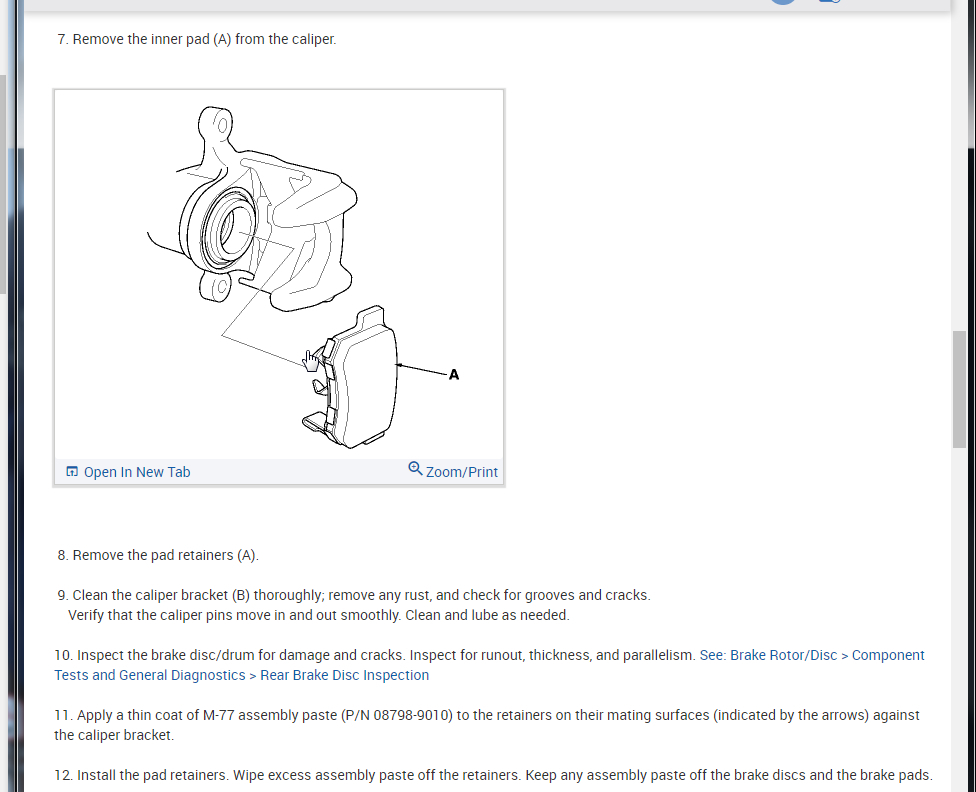 7. Remove the inner pad (A) from the caliper.

A

Open In New Tab

Zoom/Print

8. Remove the pad retainers (A).

9. Clean the caliper bracket (B) thoroughly; remove any rust, and check for grooves and cracks.
Verify that the caliper pins move in and out smoothly. Clean and lube as needed.

10. Inspect the brake disc/drum for damage and cracks. Inspect for runout, thickness, and parallelism. See: Brake Rotor/Disc > Component Tests and General Diagnostics > Rear Brake Disc Inspection

11. Apply a thin coat of M-77 assembly paste (P/N 08798-9010) to the retainers on their mating surfaces (indicated by the arrows) against the caliper bracket.

12. Install the pad retainers. Wipe excess assembly paste off the retainers. Keep any assembly paste off the brake discs and the brake pads.