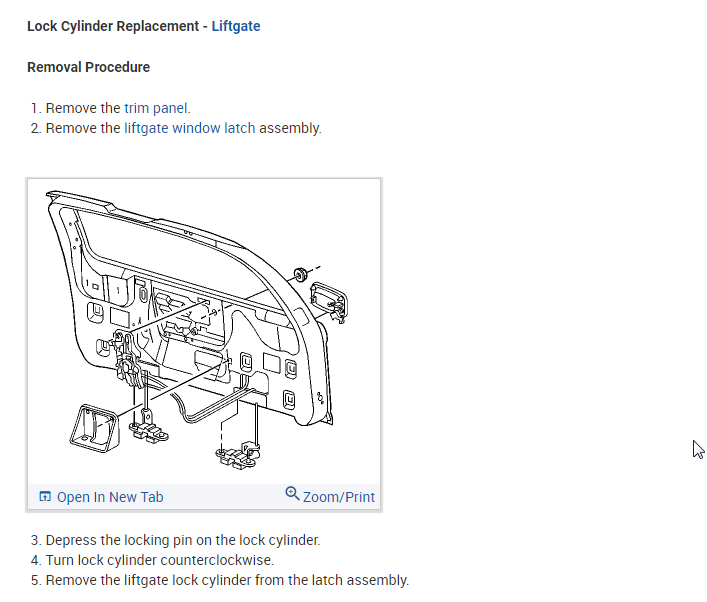 Lock Cylinder Replacement - Liftgate

Removal Procedure

1. Remove the trim panel.
2. Remove the liftgate window latch assembly.

Open In New Tab
Zoom/Print

3. Depress the locking pin on the lock cylinder.
4. Turn lock cylinder counterclockwise.
5. Remove the liftgate lock cylinder from the latch assembly.